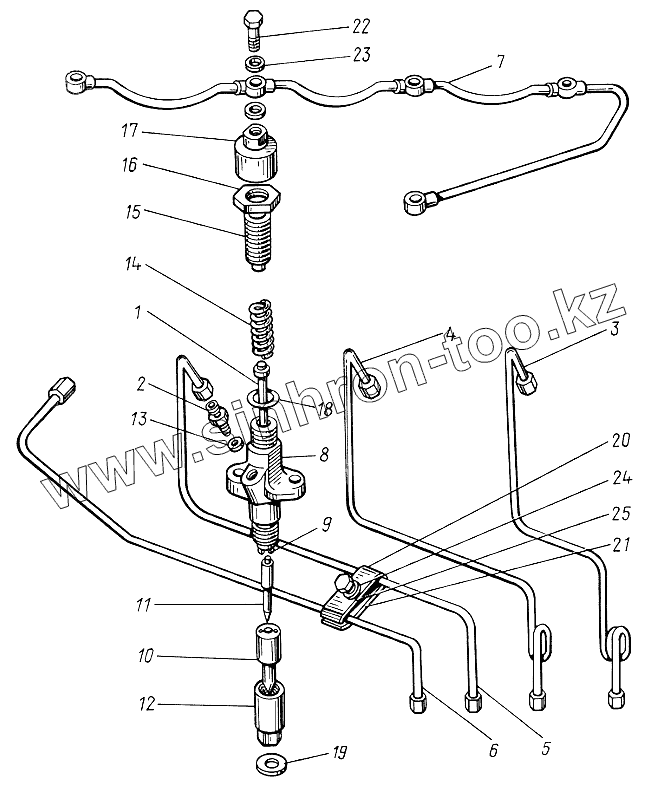 22
23
7
17
16
15
14
1
4
3
2
18
13
8
20
24
25
21
9
11
10
12
19
6
5
www.sinhron-too.kz