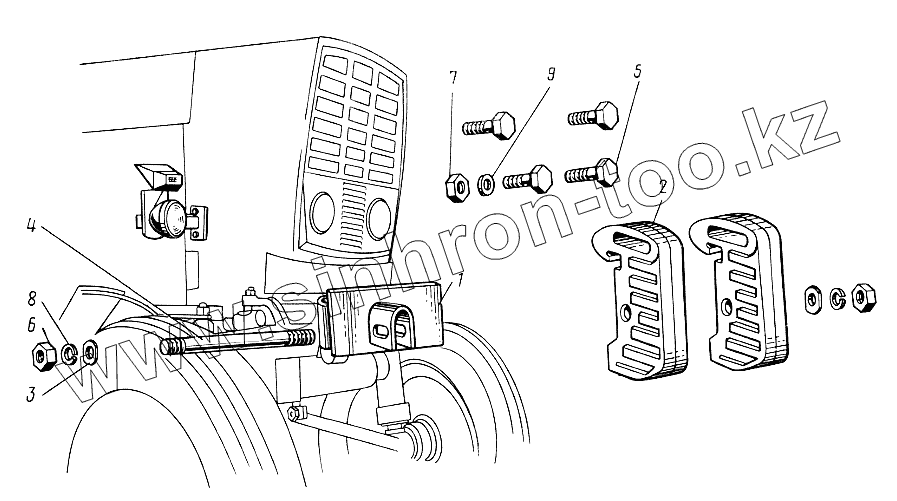 7
9
5
2
4
1
8
6
3
www.sinhron-too.kz