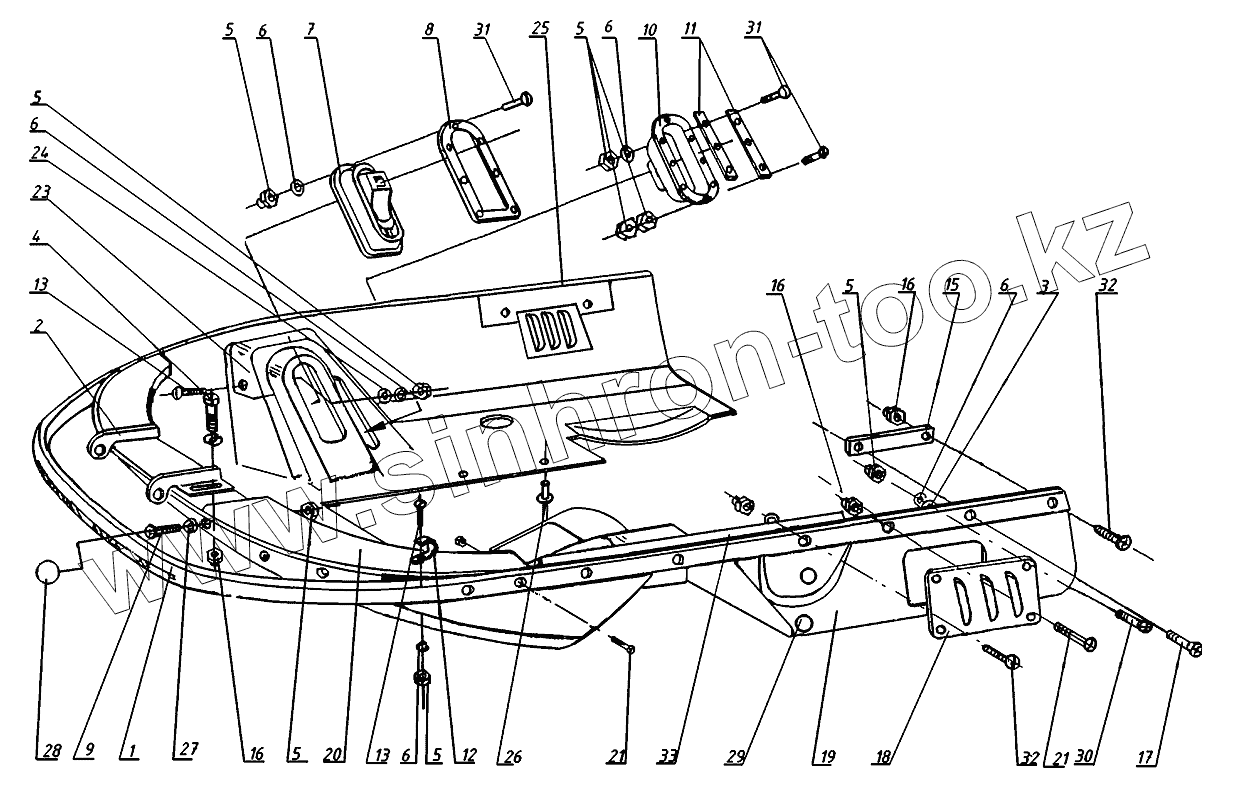 5 6 7 8 31 25 5 6 10 11 31

5
6
24
23
4
13
2

16 5 16 15 6 3 32

www.sinhron-too.kz

28 9 1 27 16 5 20 13 6 5 12 26 21 33 29 19 18 32 21 30 17