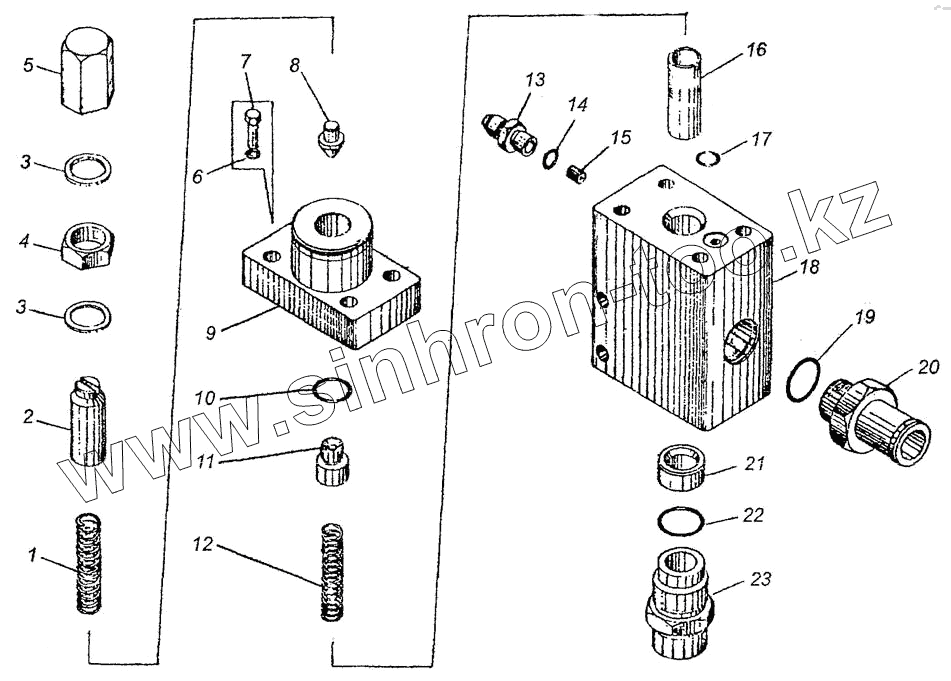 5
3
4
3
2
1
7
8
6
9
10
11
12
13
14
15
16
17
18
19
20
21
22
23
www.sinhron-too.kz