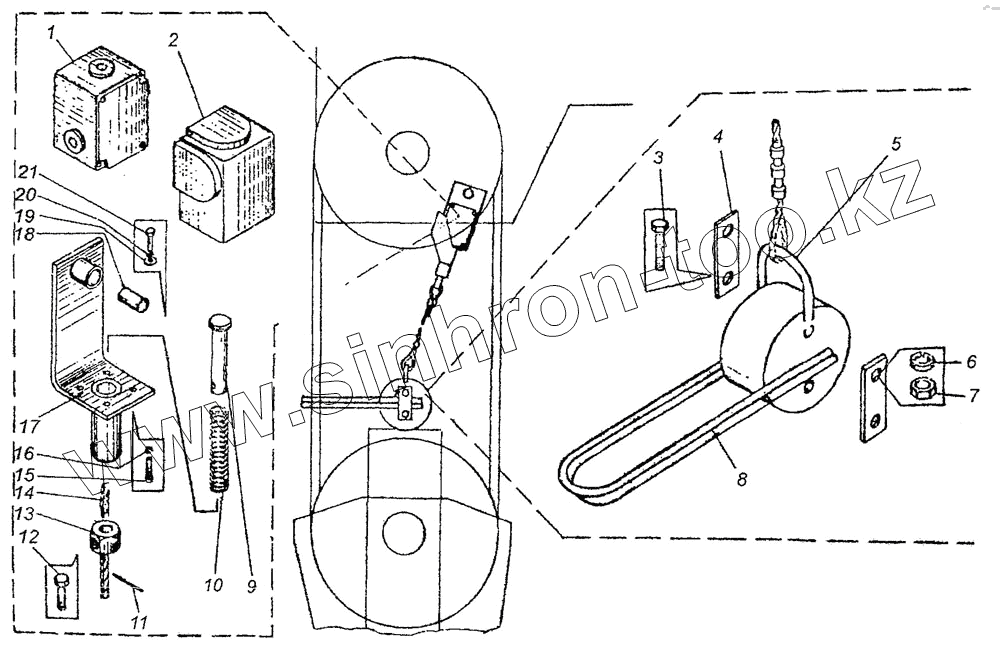 1
2
21
20
19
18
17
16
15
14
13
12
11
10
9
3
4
5
6
7
8
www.sinhron-too.kz