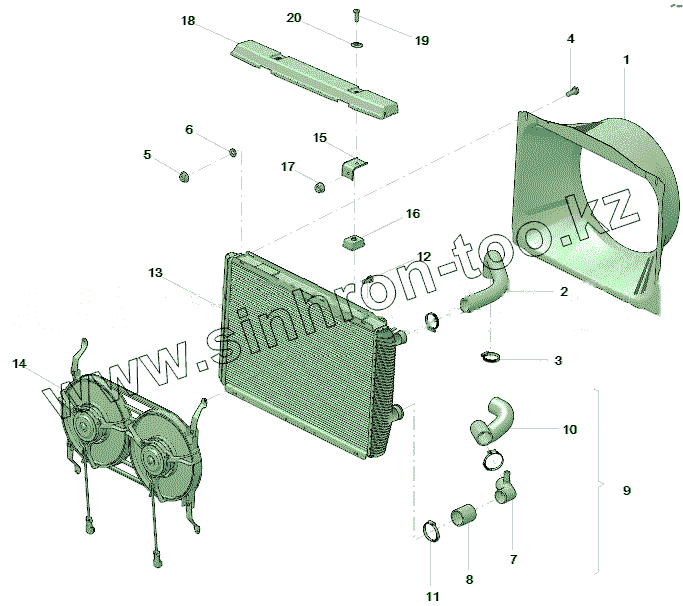 18
20
19
4
1
6
5
15
17
16
12
13
2
3
14
10
9
7
8
11
www.sinhron-too.kz