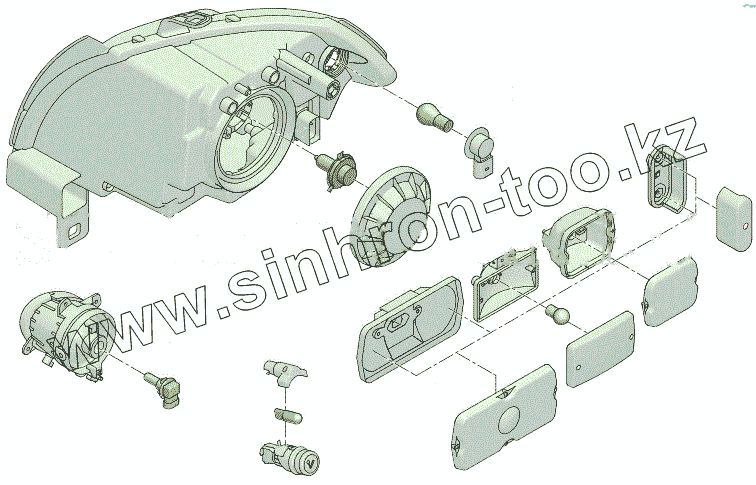 www.sinhron-too.kz