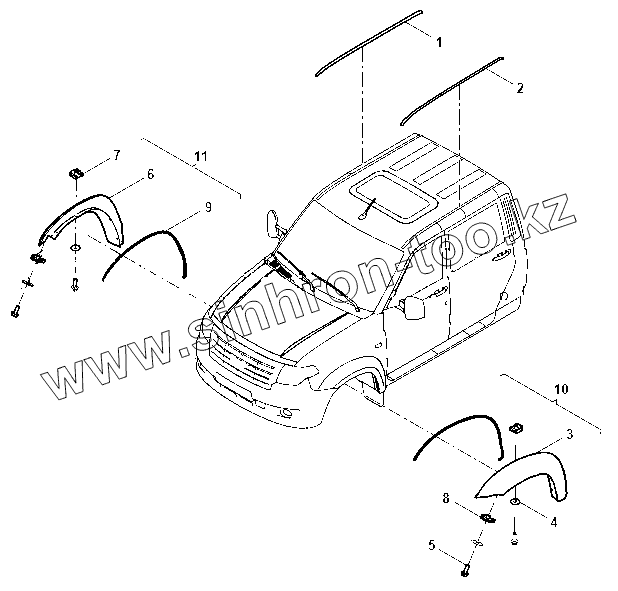 1
2
7
11
6
9
www.sinhron-too.kz
10
3
8
4
5