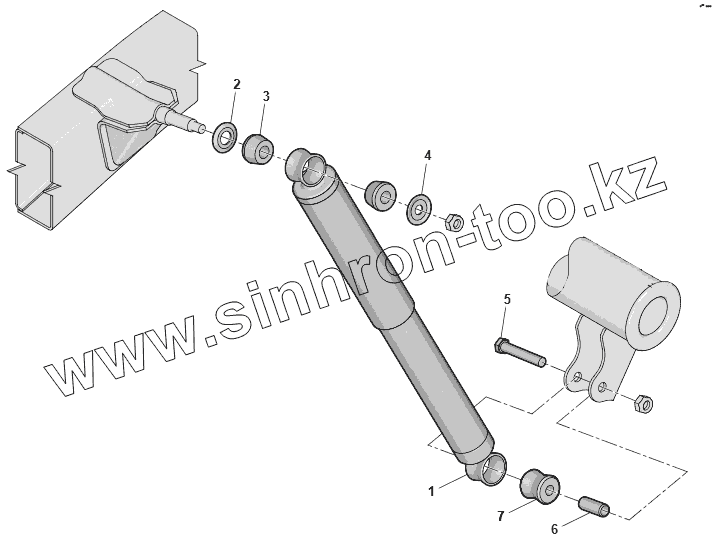 2
3
4
www.sinhron-too.kz
5
1
7
6