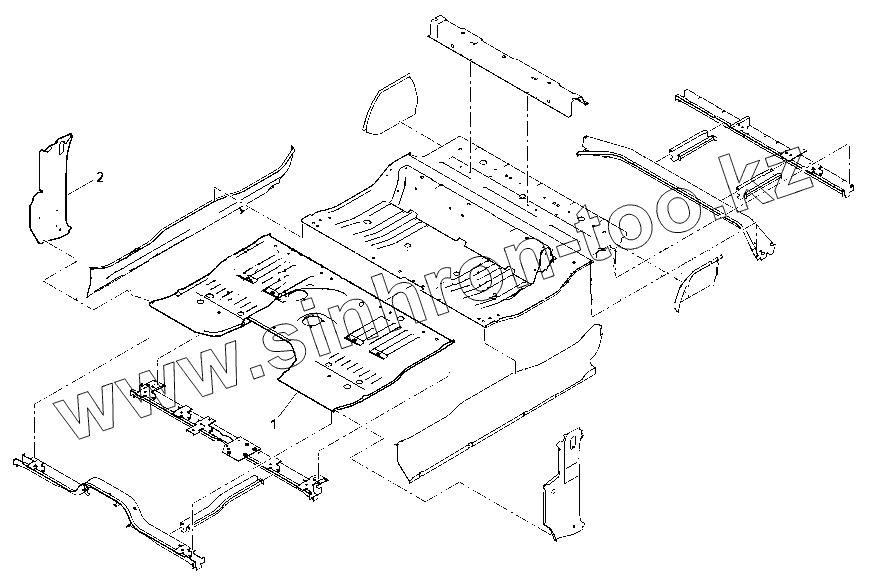 2

1

www.sinhron-too.kz