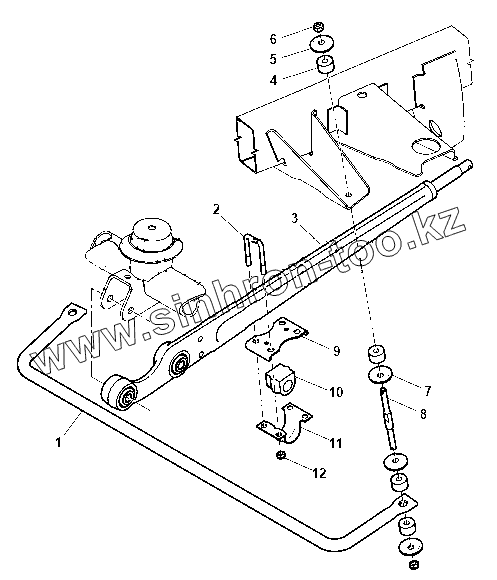 6
5
4
2
3
www.sinhron-too.kz
9
10
7
8
1
11
12