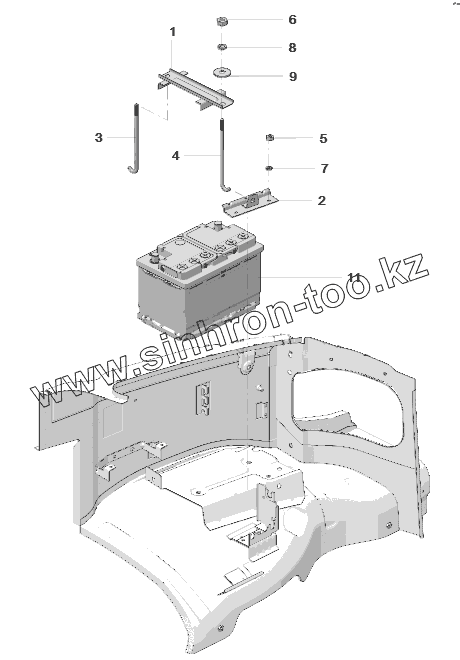 1
6
8
9
3
4
5
7
2
11
www.sinhron-too.kz