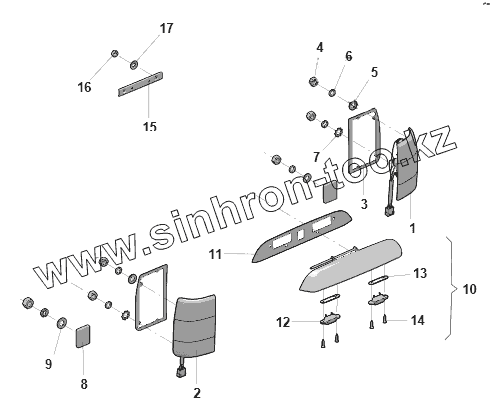 17
16
15
4
6
5
7
3
1
www.sinhron-too.kz
11
13
10
12
14
9
8
2