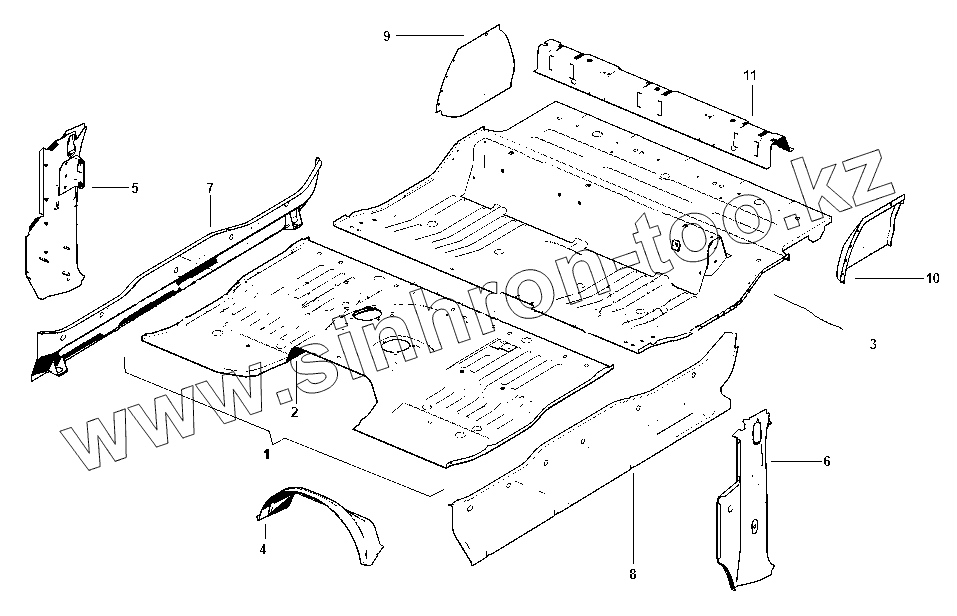 9
11
5
7
10
3
2
1
6
4
8
www.sinhron-too.kz