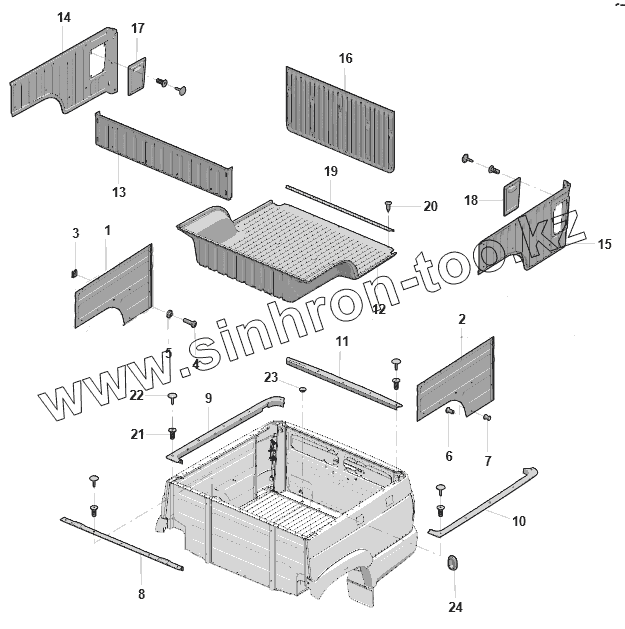 14
17
16
13
19
20
18
15
3
1
12
2
5
4
11
23
22
9
21
6
7
10
8
24
www.sinhron-too.kz