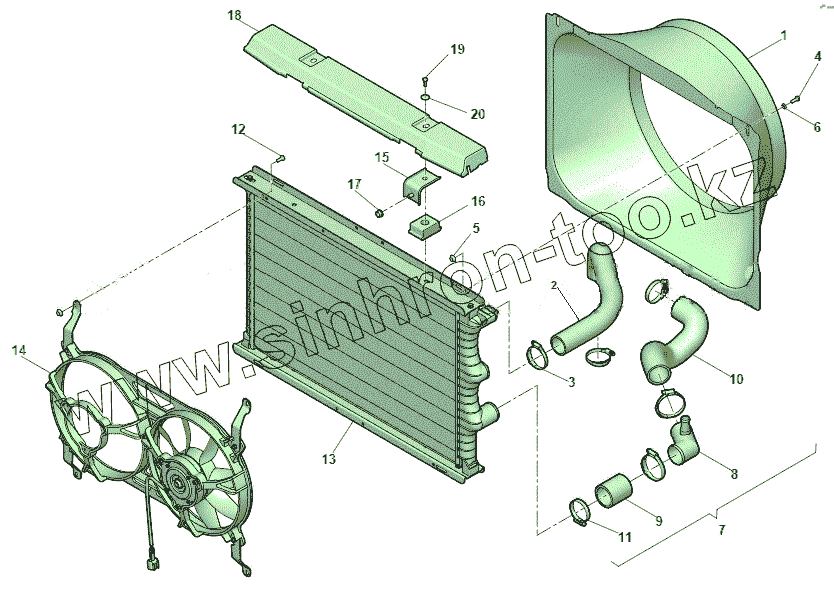 18
19
20
1
4
6
12
15
17
16
5
2
3
10
14
13
8
9
11
7
www.sinhron-too.kz