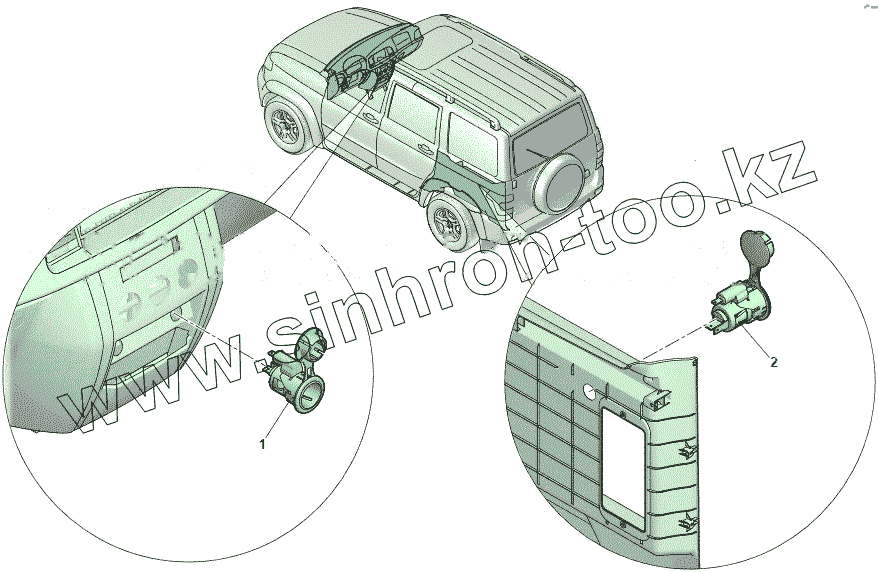 www.sinhron-too.kz

1

2