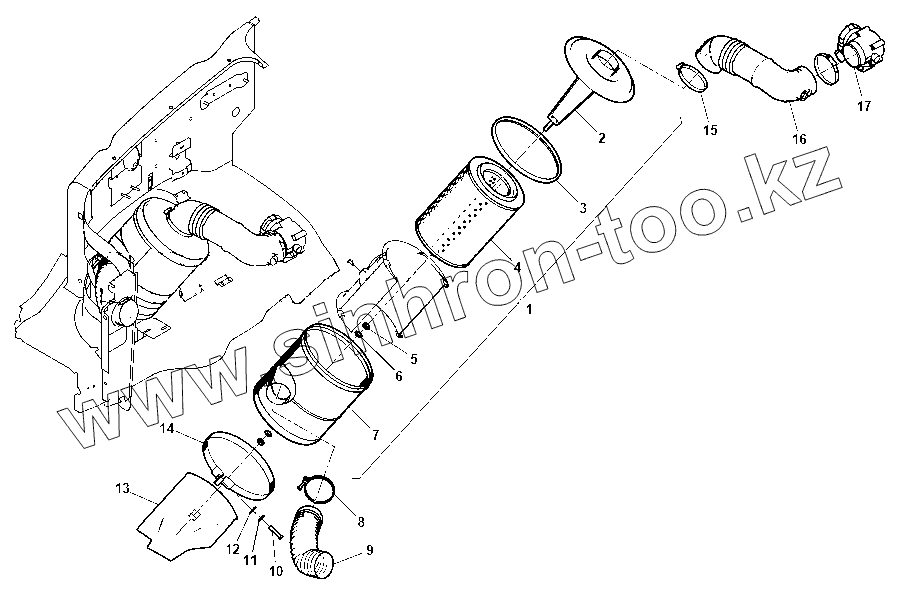 www.sinhron-too.kz

2
15
16
17
3
4
1
5
6
7
14
13
8
12
11
10
9