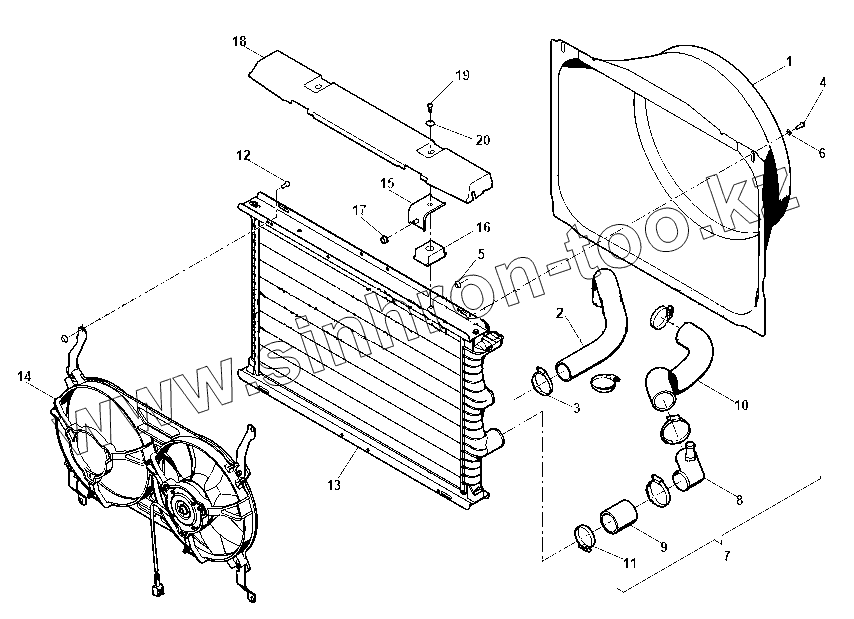 18
19
20
1
4
6
12
15
17
16
5
2
3
10
14
13
8
9
11
7
www.sinhron-too.kz