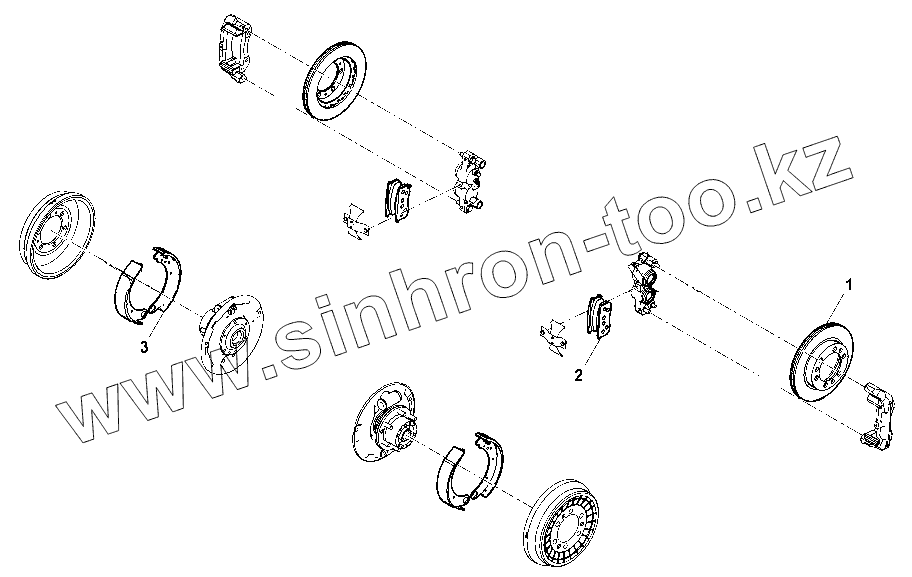 www.sinhron-too.kz
1
2
3