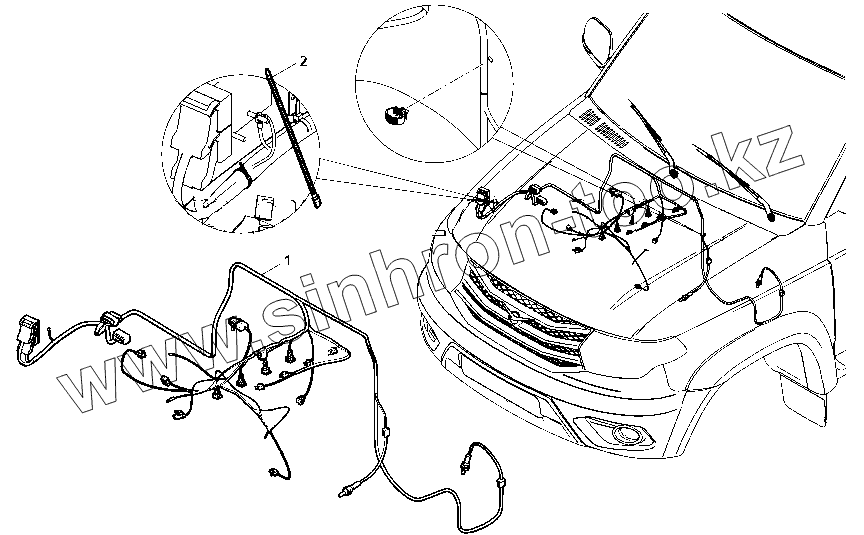 2

1

www.sinhron-too.kz