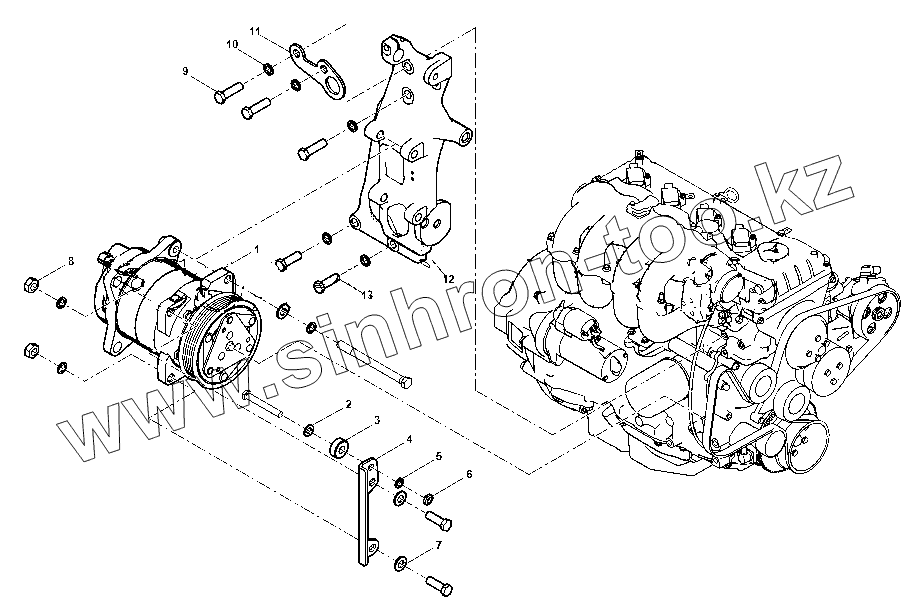 11
10
9
8
1
12
13
2
3
4
5
6
7
www.sinhron-too.kz