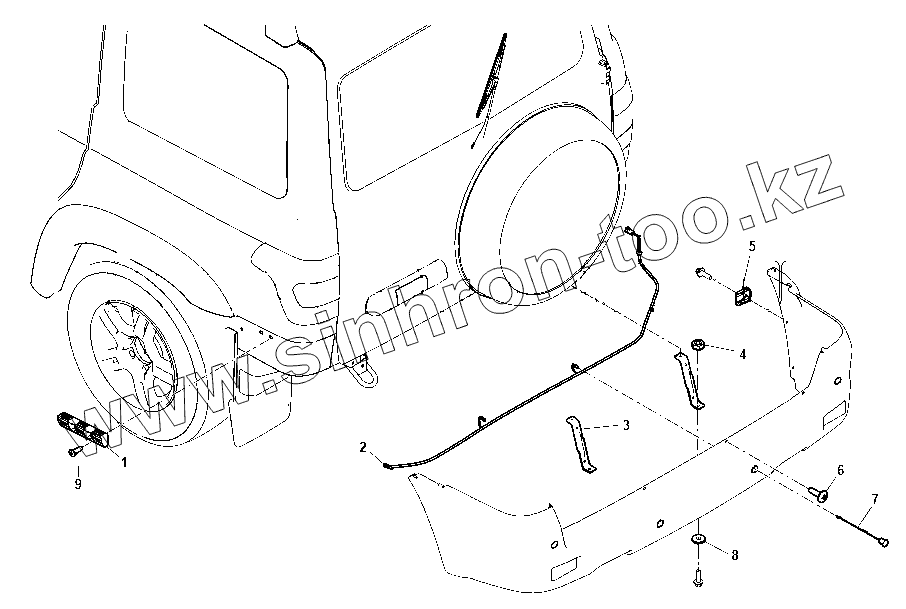 www.sinhron-too.kz

5

4

3

2

1

9

6

7

8