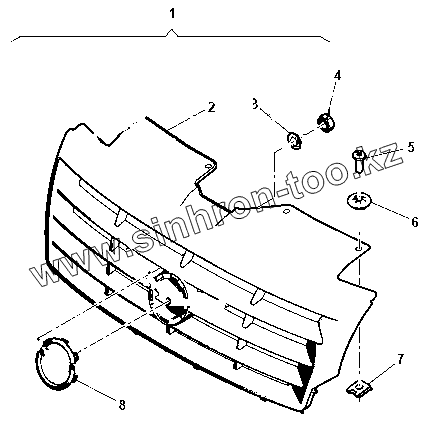 1

2

3

4

5

6

7

8

www.sinhron-too.kz