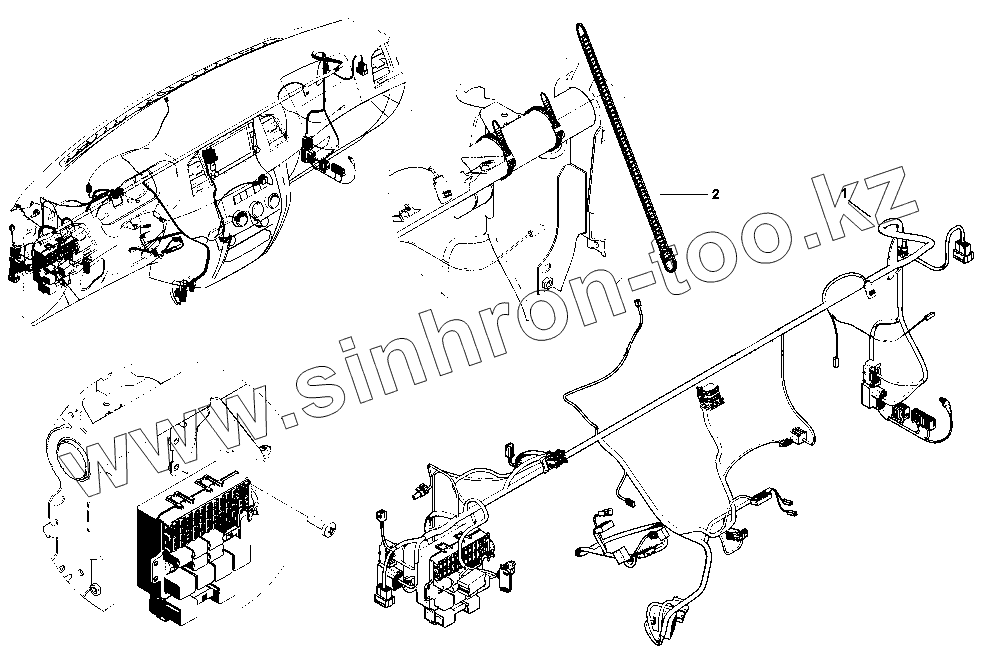 2

1

www.sinhron-too.kz