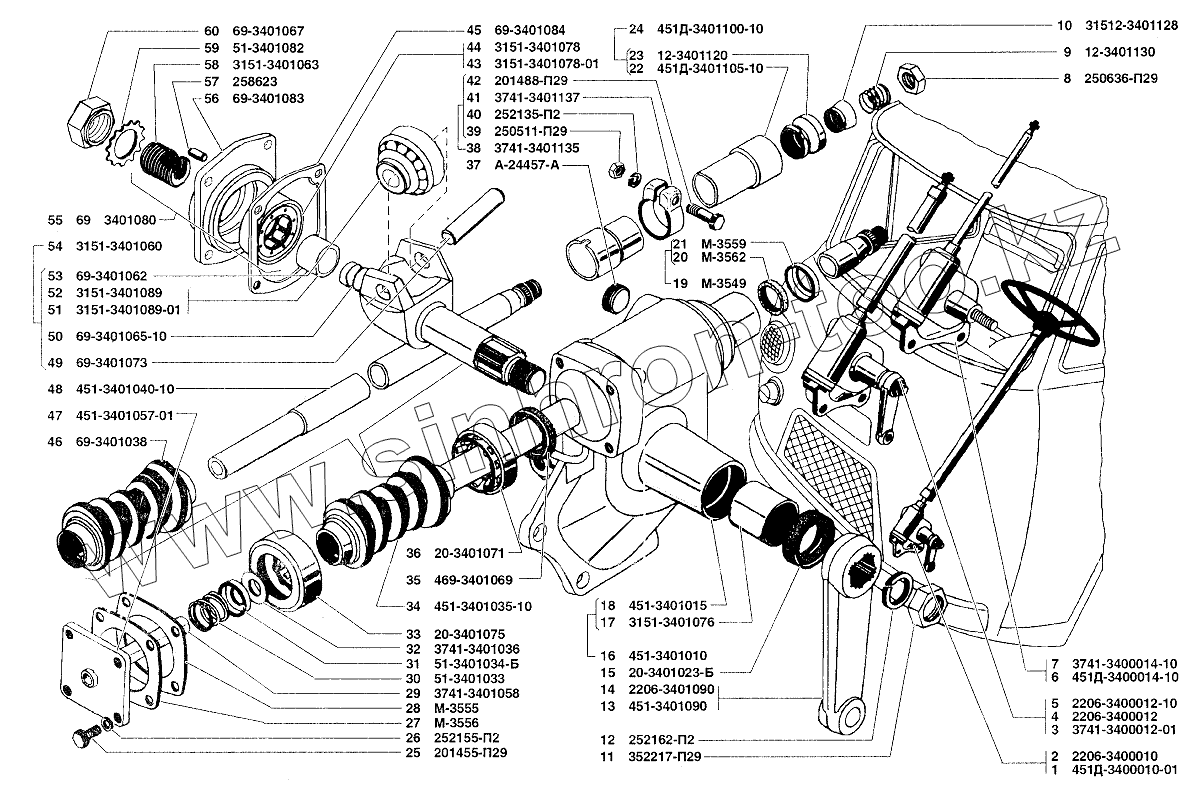 60 69-3401067
59 51-3401082
58 3151-3401063
57 258623
56 69-3401083
55 69 3401080
54 3151-3401060
53 69-3401062
52 3151-3401089
51 3151-3401089-01
50 69-3401065-10
49 69-3401073
48 451-3401040-10
47 451-3401057-01
46 69-3401038

45 69-3401084
44 3151-3401078
43 3151-3401078-01
42 201488-П29
41 3741-3401137
40 252135-П2
39 250511-П29
38 3741-3401135
37 А-24457-А

24 451Д-3401100-10
23 12-3401120
22 451Д-3401105-10

21 М-3559
20 М-3562
19 М-3549

10 31512-3401128
9 12-3401130
8 250636-П29

36 20-3401071
35 469-3401069
34 451-3401035-10
33 20-3401075
32 3741-3401036
31 51-3401034-Б
30 51-3401033
29 3741-3401058
28 М-3555
27 М-3556
26 252155-П2
25 201455-П29

18 451-3401015
17 3151-3401076
16 451-3401010
15 20-3401023-Б
14 2206-3401090
13 451-3401090
12 252162-П2
11 352217-П29

7 3741-3400014-10
6 451Д-3400014-10
5 2206-3400012-10
4 2206-3400012
3 3741-3400012-01
2 2206-3400010
1 451Д-3400010-01

www.sinpromto.kz