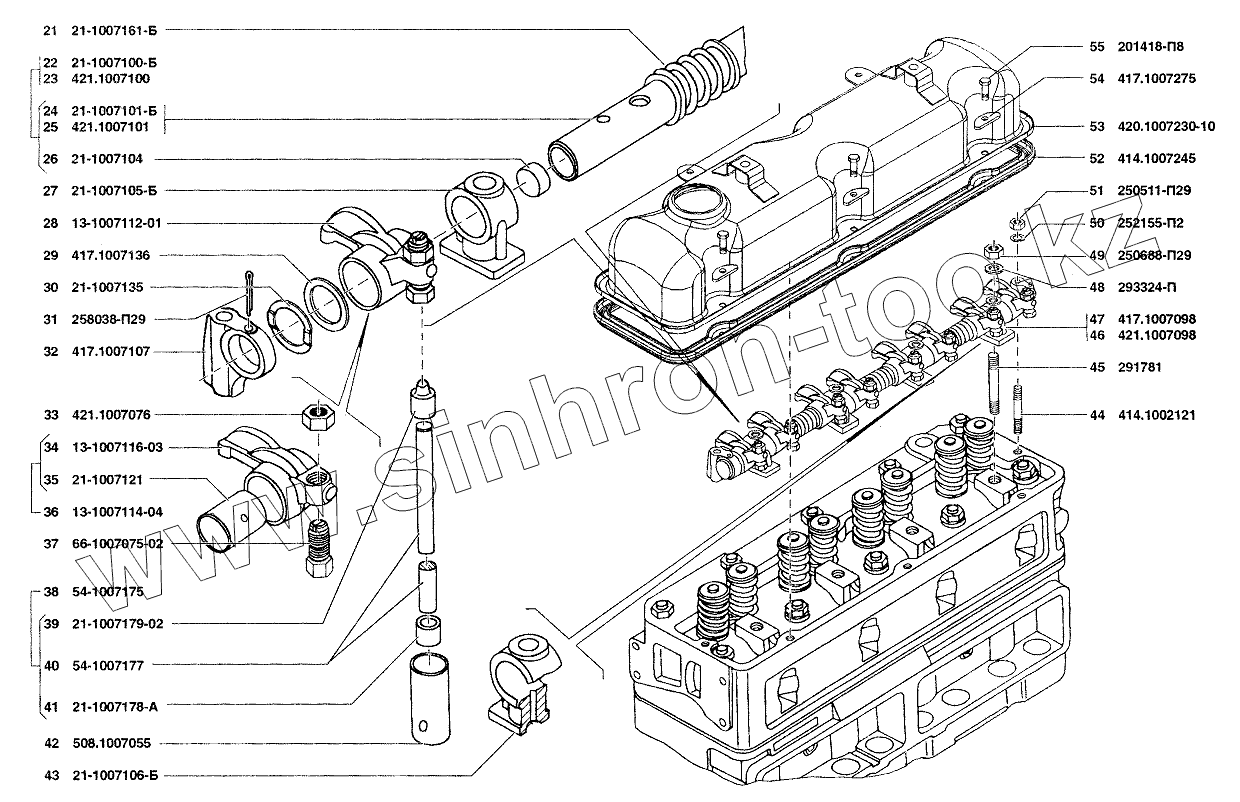 21 21-1007161-Б
22 21-1007100-Б
23 421.1007100
24 21-1007101-Б
25 421.1007101
26 21-1007104
27 21-1007105-Б
28 13-1007112-01
29 417.1007136
30 21-1007135
31 258038-П29
32 417.1007107
33 421.1007076
34 13-1007116-03
35 21-1007121
36 13-1007114-04
37 66-1007075-02
38 54-1007175
39 21-1007179-02
40 54-1007177
41 21-1007178-А
42 508.1007055
43 21-1007106-Б

55 201418-П8
54 417.1007275
53 420.1007230-10
52 414.1007245
51 250511-П29
50 252155-П2
49 250688-П29
48 293324-П
47 417.1007098
46 421.1007098
45 291781
44 414.1002121

www.sinhron-too.kz