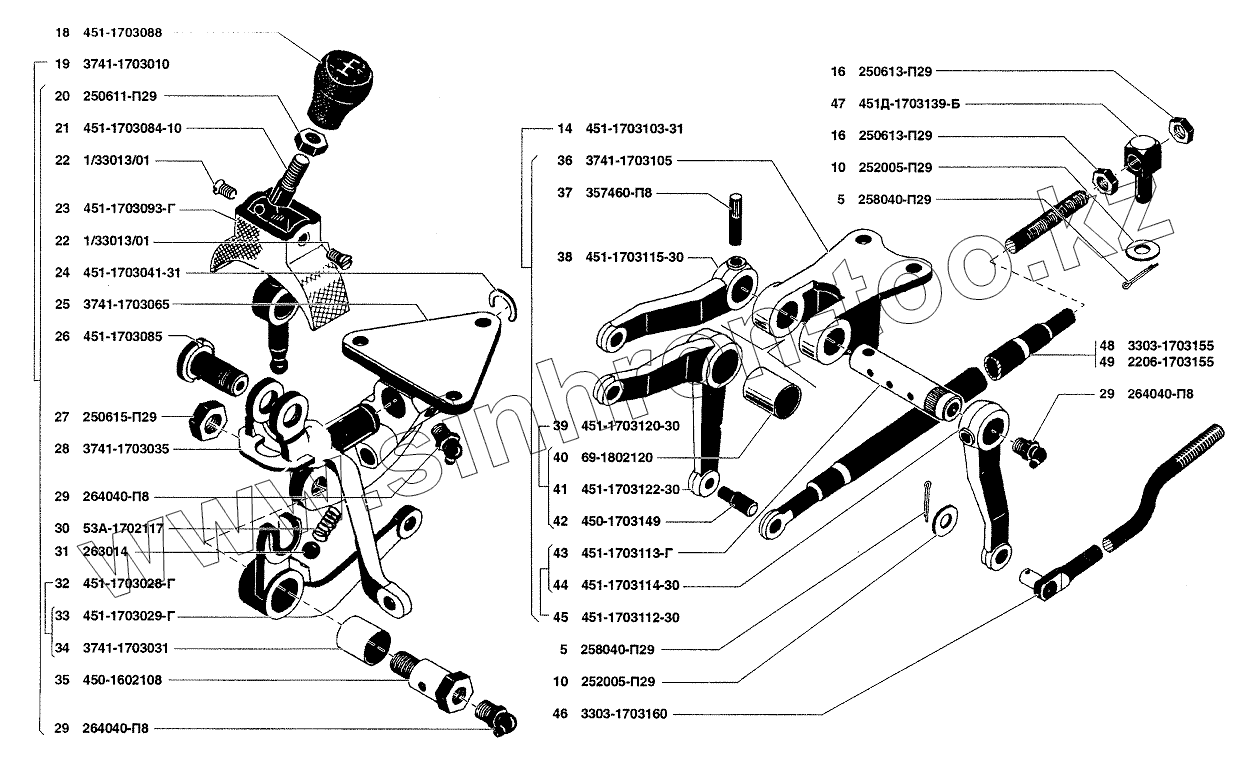 18 451-1703088
19 3741-1703010
20 250611-П29
21 451-1703084-10
22 1/33013/01
23 451-1703093-Г
22 1/33013/01
24 451-1703041-31
25 3741-1703065
26 451-1703085
27 250615-П29
28 3741-1703035
29 264040-П8
30 53А-1702117
31 263014
32 451-1703028-Г
33 451-1703029-Г
34 3741-1703031
35 450-1602108
29 264040-П8

14 451-1703103-31
36 3741-1703105
37 357460-П8
38 451-1703115-30
39 451-1703120-30
40 69-1802120
41 451-1703122-30
42 450-1703149
43 451-1703113-Г
44 451-1703114-30
45 451-1703112-30
5 258040-П29
10 252005-П29
46 3303-1703160

16 250613-П29
47 451Д-1703139-Б
16 250613-П29
10 252005-П29
5 258040-П29
48 3303-1703155
49 2206-1703155
29 264040-П8

www.sinhron-too.kz