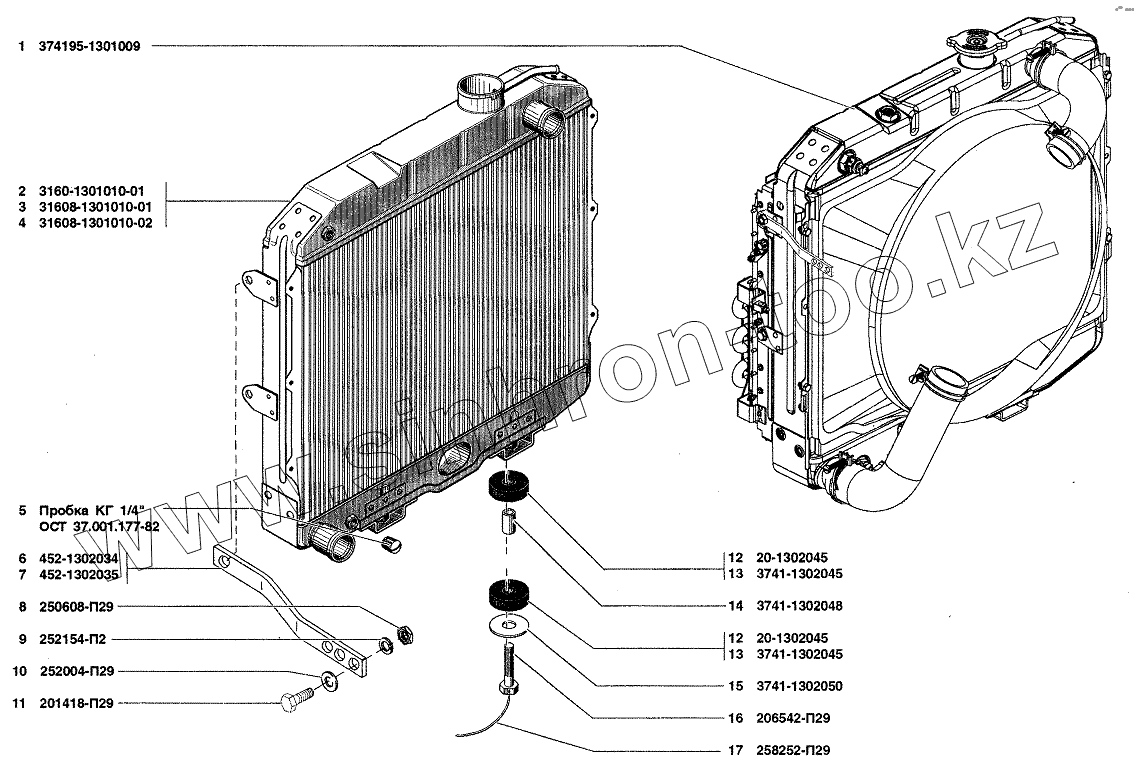 1 374195-1301009

2 3160-1301010-01
3 31608-1301010-01
4 31608-1301010-02

5 Пробка КГ 1/4"
ОСТ 37.001.177-82

6 452-1302034
7 452-1302035

8 250608-П29

9 252154-П2

10 252004-П29

11 201418-П29

12 20-1302045
13 3741-1302045

14 3741-1302048

12 20-1302045
13 3741-1302045

15 3741-1302050

16 206542-П29

17 258252-П29

www.simon-too.kz