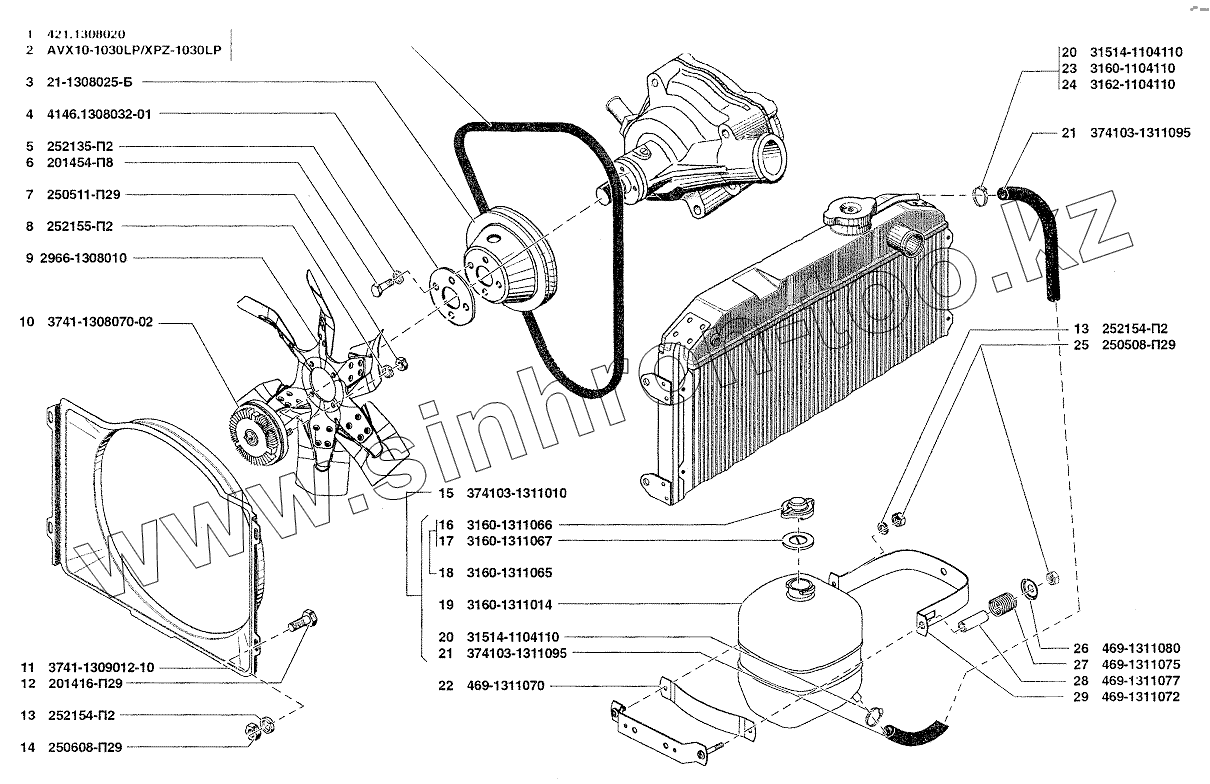 1 421.1308020
2 AVX10-1030LP/XPZ-1030LP
3 21-1308025-Б
4 4146.1308032-01
5 252135-П2
6 201454-П8
7 250511-П29
8 252155-П2
9 2966-1308010
10 3741-1308070-02
11 3741-1309012-10
12 201416-П29
13 252154-П2
14 250608-П29
15 374103-1311010
16 3160-1311066
17 3160-1311067
18 3160-1311065
19 3160-1311014
20 31514-1104110
21 374103-1311095
22 469-1311070
20 31514-1104110
23 3160-1104110
24 3162-1104110
21 374103-1311095
13 252154-П2
25 250508-П29
26 469-1311080
27 469-1311075
28 469-1311077
29 469-1311072
www.sinhron-too.kz