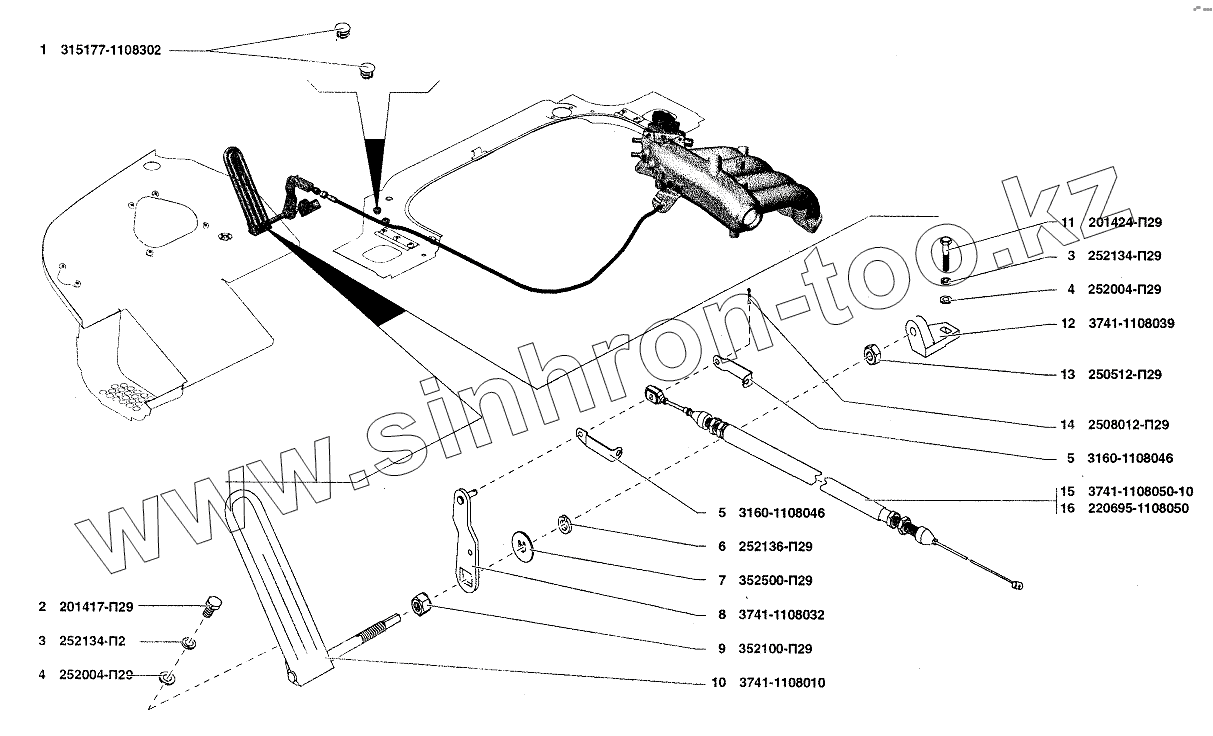 1 315177-1108302

11 201424-П29
3 252134-П29
4 252004-П29
12 3741-1108039
13 250512-П29
14 2508012-П29
5 3160-1108046
15 3741-1108050-10
16 220695-1108050
5 3160-1108046
6 252136-П29
7 352500-П29
8 3741-1108032
9 352100-П29
10 3741-1108010

2 201417-П29
3 252134-П2
4 252004-П29

www.sinhron-too.kz