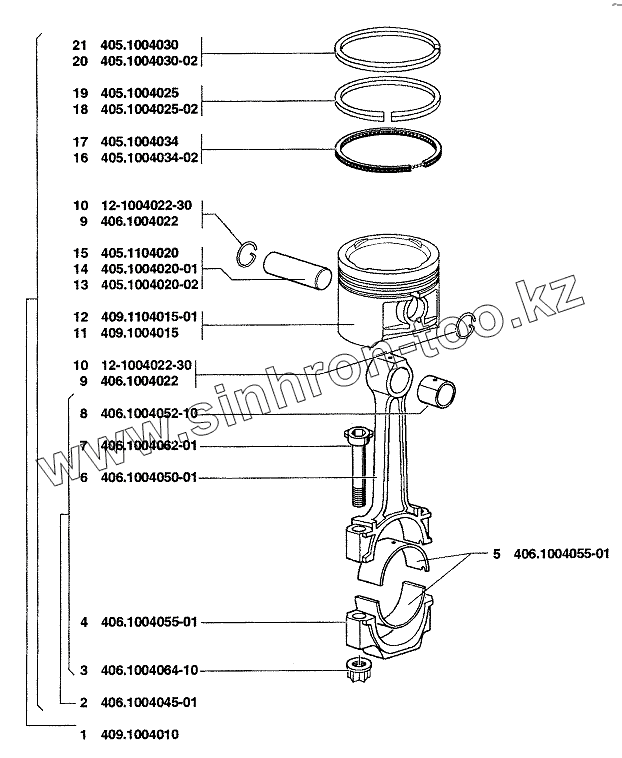 21 405.1004030
20 405.1004030-02

19 405.1004025
18 405.1004025-02

17 405.1004034
16 405.1004034-02

10 12-1004022-30
9 406.1004022

15 405.1104020
14 405.1004020-01
13 405.1004020-02

12 409.1104015-01
11 409.1004015

10 12-1004022-30
9 406.1004022

8 406.1004052-10

7 406.1004062-01

6 406.1004050-01

5 406.1004055-01

4 406.1004055-01

3 406.1004064-10

2 406.1004045-01

1 409.1004010

www.sinhron-tco.kz