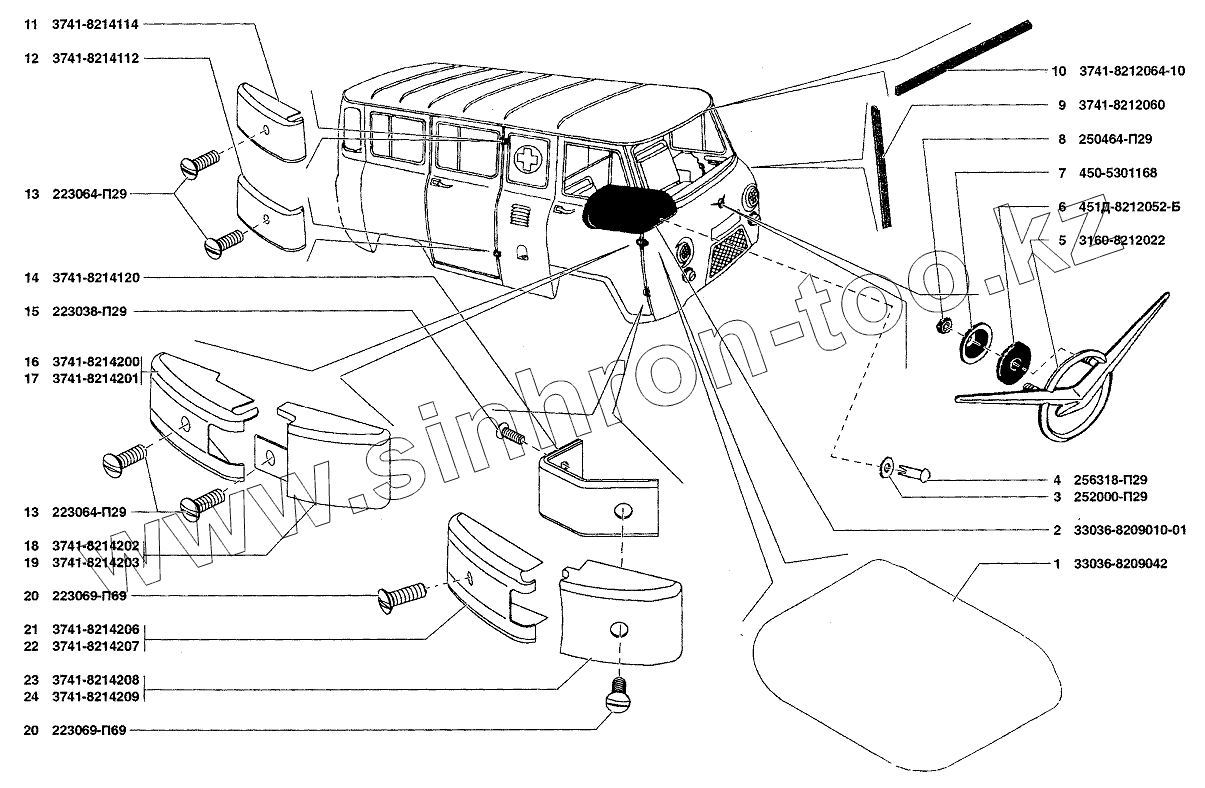 11 3741-8214114
12 3741-8214112
13 223064-П29
14 3741-8214120
15 223038-П29
16 3741-8214200
17 3741-8214201
13 223064-П29
18 3741-8214202
19 3741-8214203
20 223069-П69
21 3741-8214206
22 3741-8214207
23 3741-8214208
24 3741-8214209
20 223069-П69

10 3741-8212064-10
9 3741-8212060
8 250464-П29
7 450-5301168
6 451Д-8212052-Б
5 3160-8212022
4 256318-П29
3 252000-П29
2 33036-8209010-01
1 33036-8209042

www.sinhron-too.kz