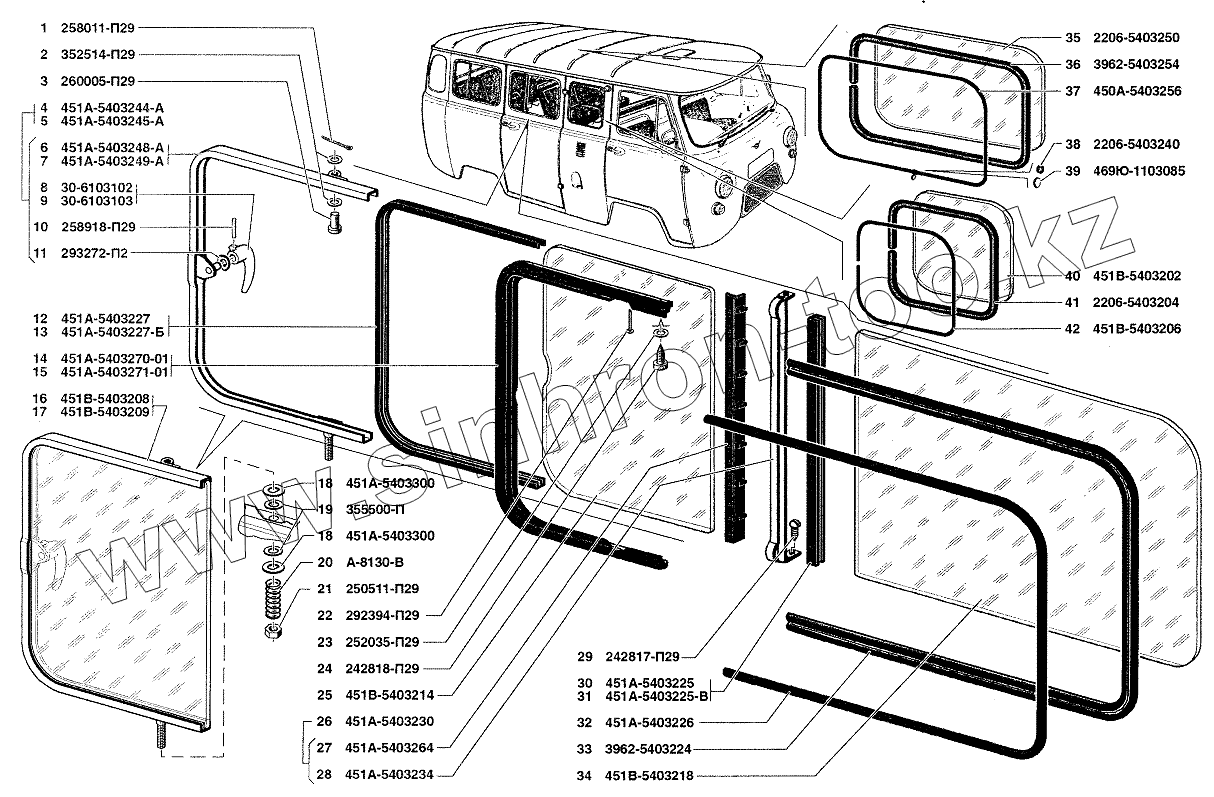 1 258011-П29
2 352514-П29
3 260005-П29
4 451А-5403244-А
5 451А-5403245-А
6 451А-5403248-А
7 451А-5403249-А
8 30-6103102
9 30-6103103
10 258918-П29
11 293272-П2
12 451А-5403227
13 451А-5403227-Б
14 451А-5403270-01
15 451А-5403271-01
16 451В-5403208
17 451В-5403209
18 451А-5403300
19 355500-П
18 451А-5403300
20 А-8130-В
21 250511-П29
22 292394-П29
23 252035-П29
24 242818-П29
25 451В-5403214
26 451А-5403230
27 451А-5403264
28 451А-5403234
29 242817-П29
30 451А-5403225
31 451А-5403225-В
32 451А-5403226
33 3962-5403224
34 451В-5403218
35 2206-5403250
36 3962-5403254
37 450А-5403256
38 2206-5403240
39 469Ю-1103085
40 451В-5403202
41 2206-5403204
42 451В-5403206
www.sinhronto.kz