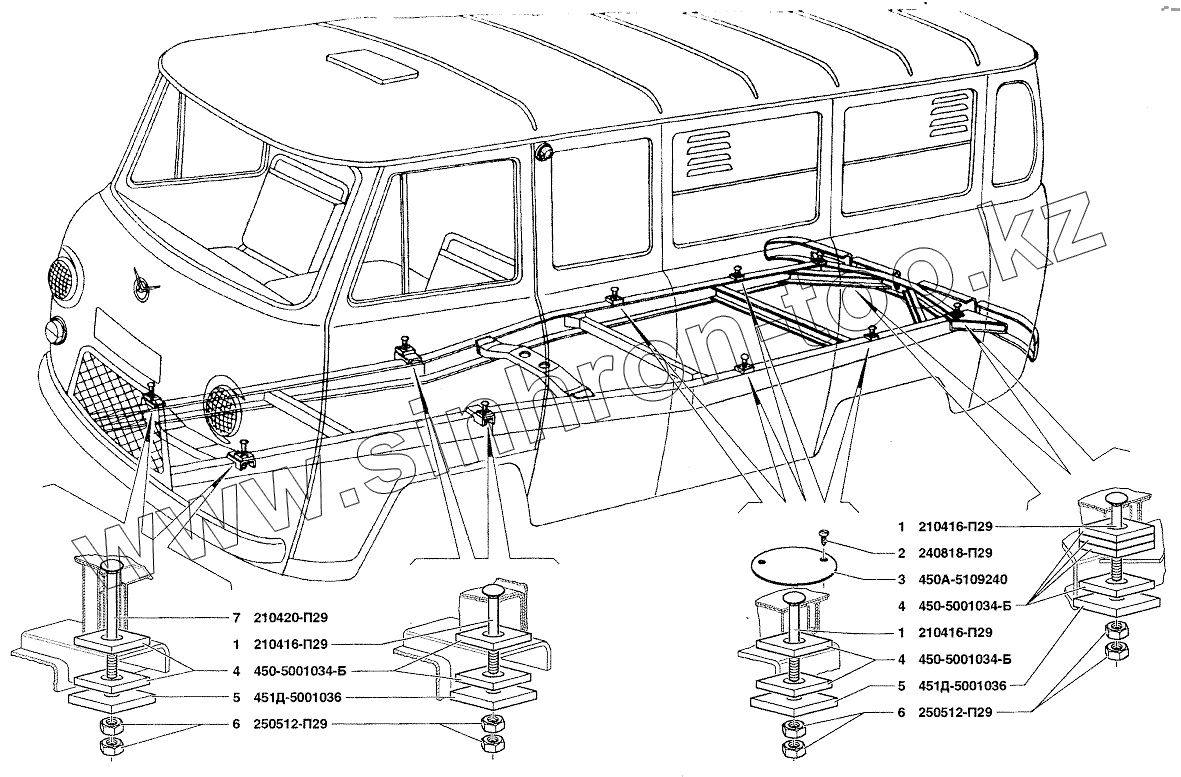 www.sinhron-too.kz

7 210420-П29
1 210416-П29
4 450-5001034-Б
5 451Д-5001036
6 250512-П29

1 210416-П29
2 240818-П29
3 450А-5109240
4 450-5001034-Б
1 210416-П29
4 450-5001034-Б
5 451Д-5001036
6 250512-П29