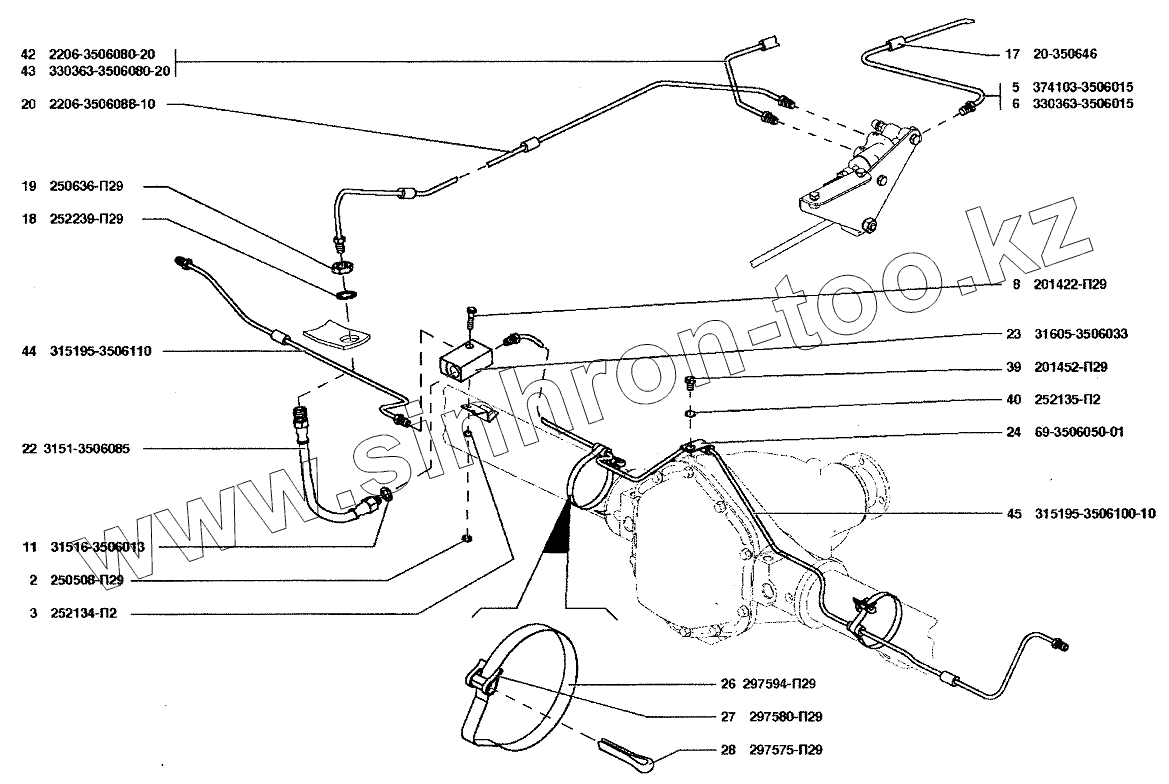 42 2206-3506080-20
43 330363-3506080-20

20 2206-3506088-10

19 250636-П29

18 252239-П29

44 315195-3506110

22 3151-3506085

11 31516-3506013

2 250508-П29

3 252134-П2

17 20-350646

5 374103-3506015
6 330363-3506015

8 201422-П29

23 31605-3506033

39 201452-П29

40 252135-П2

24 69-3506050-01

45 315195-3506100-10

26 297594-П29

27 297580-П29

28 297575-П29

www.sinhron-too.kz