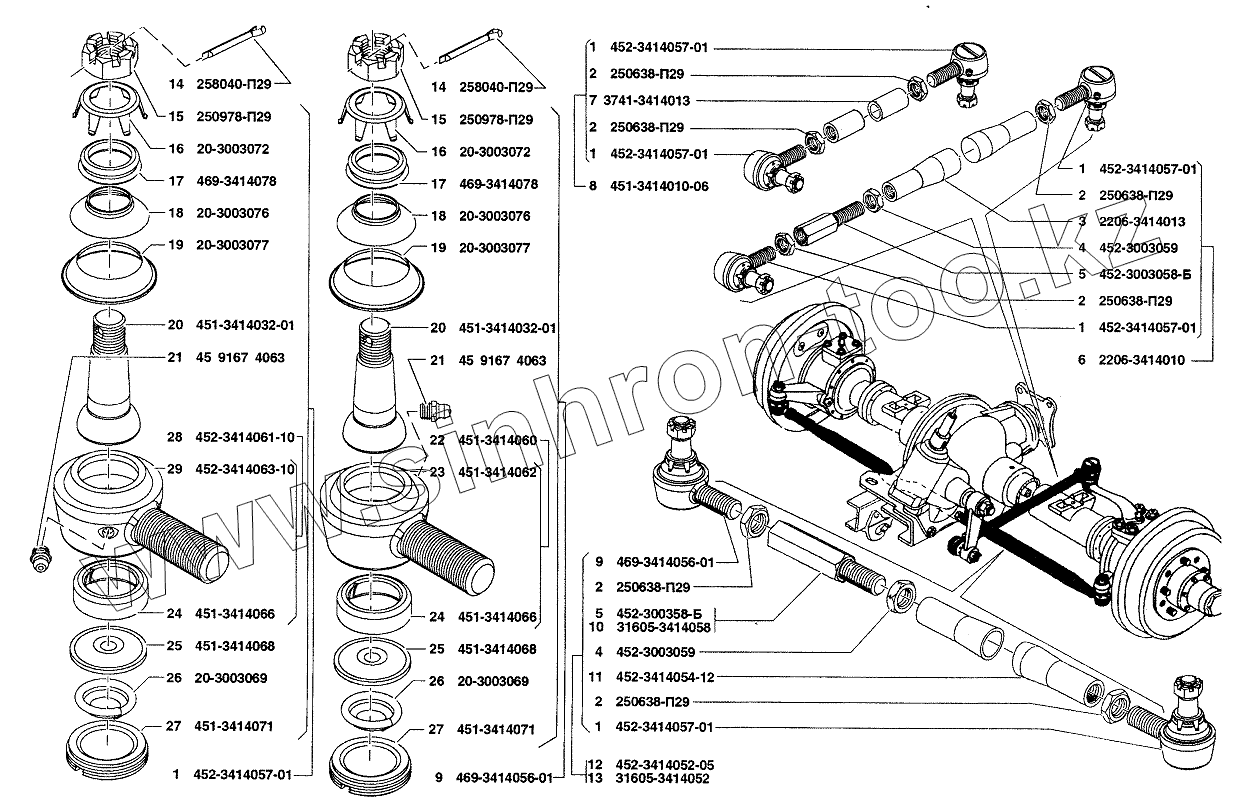 14 258040-П29
15 250978-П29
16 20-3003072
17 469-3414078
18 20-3003076
19 20-3003077
20 451-3414032-01
21 45 9167 4063
28 452-3414061-10
29 452-3414063-10
24 451-3414066
25 451-3414068
26 20-3003069
27 451-3414071
1 452-3414057-01

14 258040-П29
15 250978-П29
16 20-3003072
17 469-3414078
18 20-3003076
19 20-3003077
20 451-3414032-01
21 45 9167 4063
22 451-3414060
23 451-3414062
24 451-3414066
25 451-3414068
26 20-3003069
27 451-3414071
9 469-3414056-01

1 452-3414057-01
2 250638-П29
7 3741-3414013
2 250638-П29
1 452-3414057-01
8 451-3414010-06

1 452-3414057-01
2 250638-П29
3 2206-3414013
4 452-3003059
5 452-3003058-Б
2 250638-П29
1 452-3414057-01
6 2206-3414010

9 469-3414056-01
2 250638-П29
5 452-300358-Б
10 31605-3414058
4 452-3003059
11 452-3414054-12
2 250638-П29
1 452-3414057-01

12 452-3414052-05
13 31605-3414052

www.sinhron.too.kz