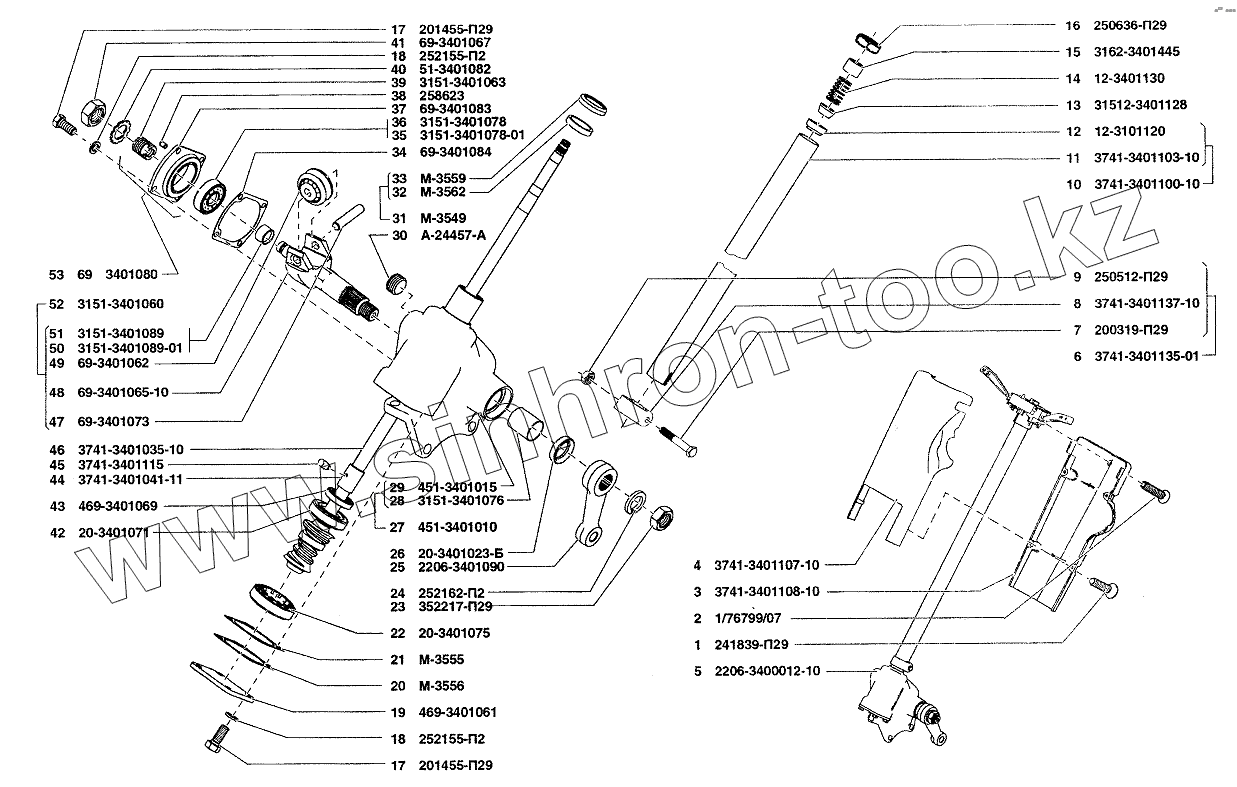 17 201455-П29
41 69-3401067
18 252155-П2
40 51-3401082
39 3151-3401063
38 258623
37 69-3401083
36 3151-3401078
35 3151-3401078-01
34 69-3401084
33 М-3559
32 М-3562
31 М-3549
30 А-24457-А
53 69 3401080
52 3151-3401060
51 3151-3401089
50 3151-3401089-01
49 69-3401062
48 69-3401065-10
47 69-3401073
46 3741-3401035-10
45 3741-3401115
44 3741-3401041-11
43 469-3401069
42 20-3401071
29 451-3401015
28 3151-3401076
27 451-3401010
26 20-3401023-Б
25 2206-3401090
24 252162-П2
23 352217-П29
22 20-3401075
21 М-3555
20 М-3556
19 469-3401061
18 252155-П2
17 201455-П29
16 250636-П29
15 3162-3401445
14 12-3401130
13 31512-3401128
12 12-3101120
11 3741-3401103-10
10 3741-3401100-10
9 250512-П29
8 3741-3401137-10
7 200319-П29
6 3741-3401135-01
4 3741-3401107-10
3 3741-3401108-10
2 1/76799/07
1 241839-П29
5 2206-3400012-10
www.sinhron-too.kz