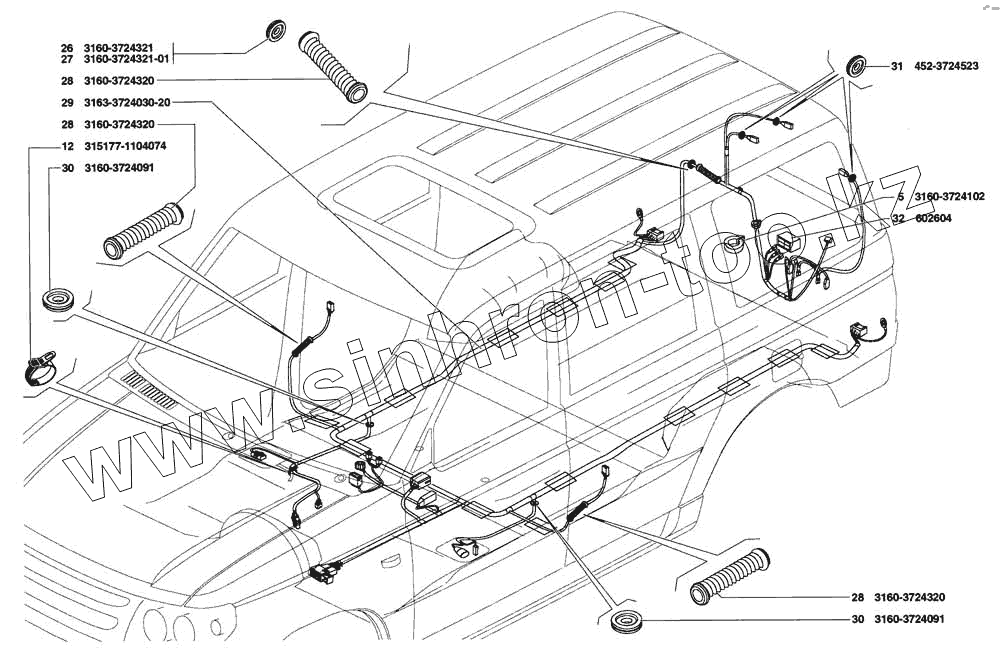 26 3160-3724321
27 3160-3724321-01
28 3160-3724320
29 3163-3724030-20
28 3160-3724320
12 315177-1104074
30 3160-3724091
31 452-3724523
5 3160-3724102
32 602604
28 3160-3724320
30 3160-3724091
www.sinhron-too.kz