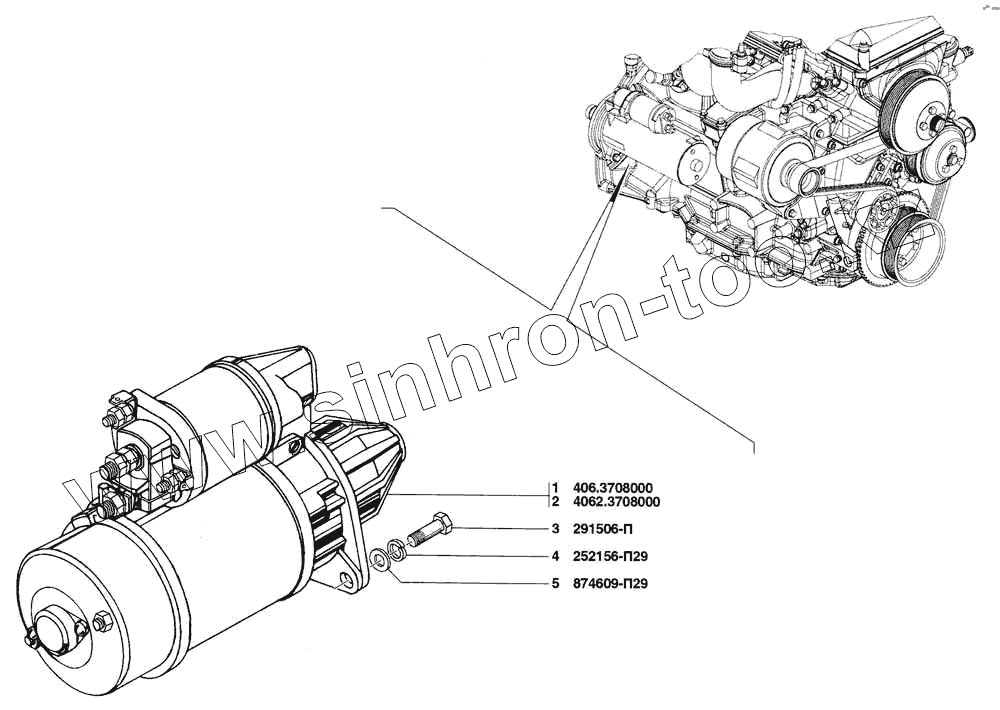 www.sinhron-to

1 406.3708000
2 4062.3708000
3 291506-П
4 252156-П29
5 874609-П29