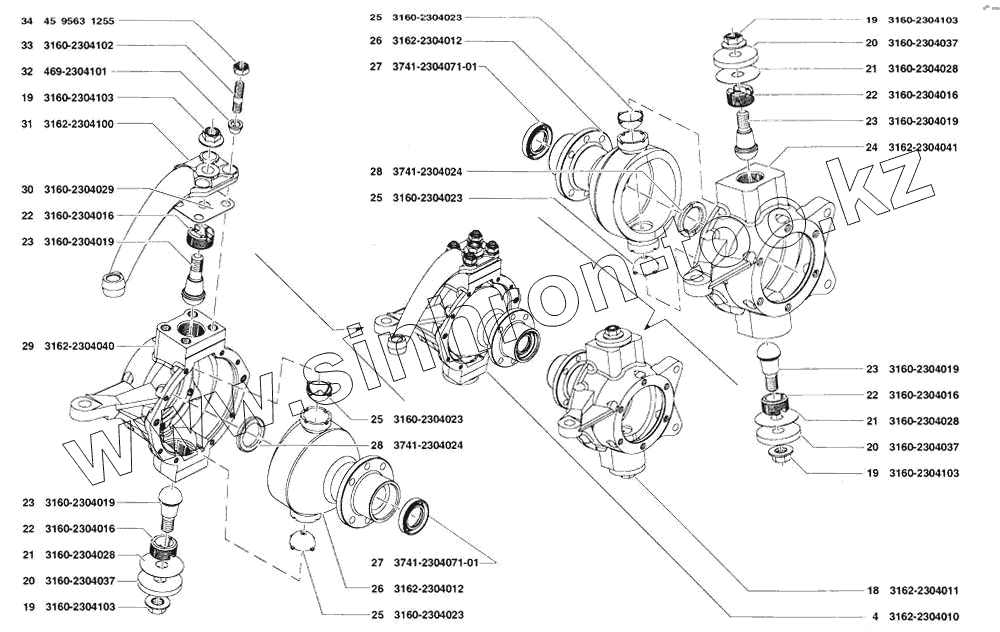 34 45 9563 1255
33 3160-2304102
32 469-2304101
19 3160-2304103
31 3162-2304100
30 3160-2304029
22 3160-2304016
23 3160-2304019
29 3162-2304040
23 3160-2304019
22 3160-2304016
21 3160-2304028
20 3160-2304037
19 3160-2304103

25 3160-2304023
26 3162-2304012
27 3741-2304071-01
28 3741-2304024
25 3160-2304023
25 3160-2304023
28 3741-2304024
27 3741-2304071-01
26 3162-2304012
25 3160-2304023

19 3160-2304103
20 3160-2304037
21 3160-2304028
22 3160-2304016
23 3160-2304019
24 3162-2304041
23 3160-2304019
22 3160-2304016
21 3160-2304028
20 3160-2304037
19 3160-2304103
18 3162-2304011
4 3162-2304010

www.simon-too.kz