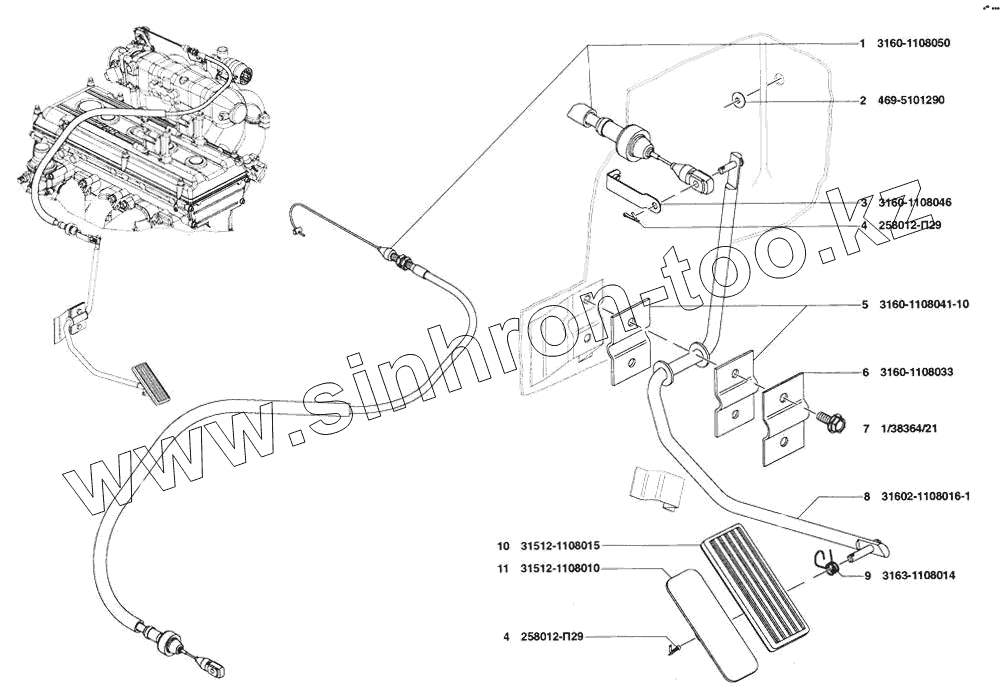 1 3160-1108050

2 469-5101290

3 3160-1108046

4 258012-П29

5 3160-1108041-10

6 3160-1108033

7 1/38364/21

8 31602-1108016-1

9 3163-1108014

10 31512-1108015

11 31512-1108010

4 258012-П29

www.sinhron-too.kz