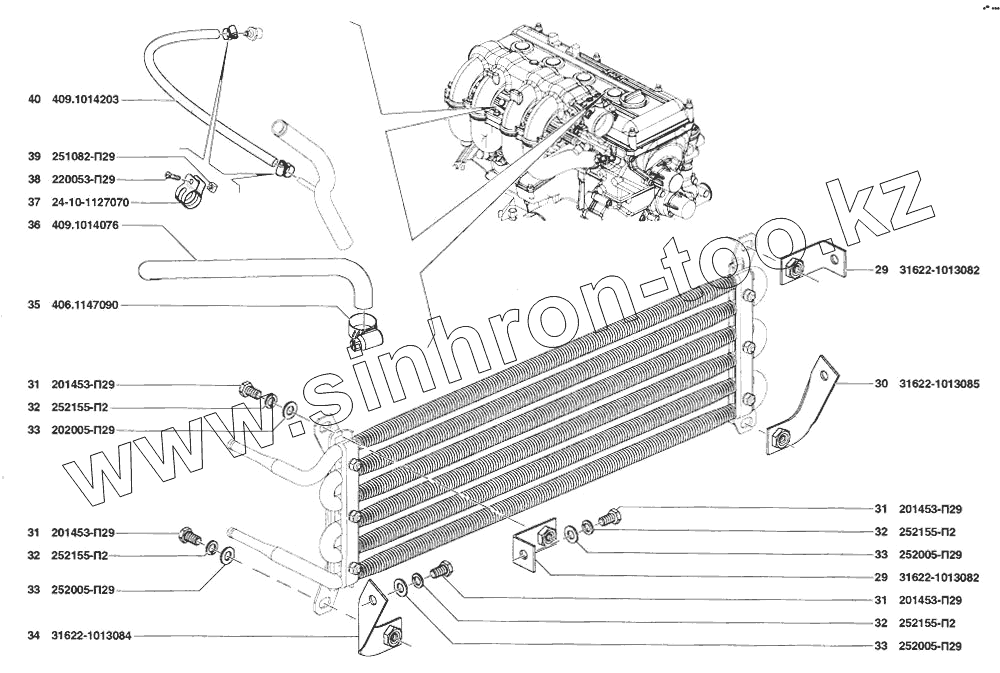 40 409.1014203
39 251082-П29
38 220053-П29
37 24-10-1127070
36 409.1014076
35 406.1147090
31 201453-П29
32 252155-П2
33 202005-П29
31 201453-П29
32 252155-П2
33 252005-П29
34 31622-1013084
29 31622-1013082
30 31622-1013085
31 201453-П29
32 252155-П2
33 252005-П29
29 31622-1013082
31 201453-П29
32 252155-П2
33 252005-П29
www.sinhron-too.kz