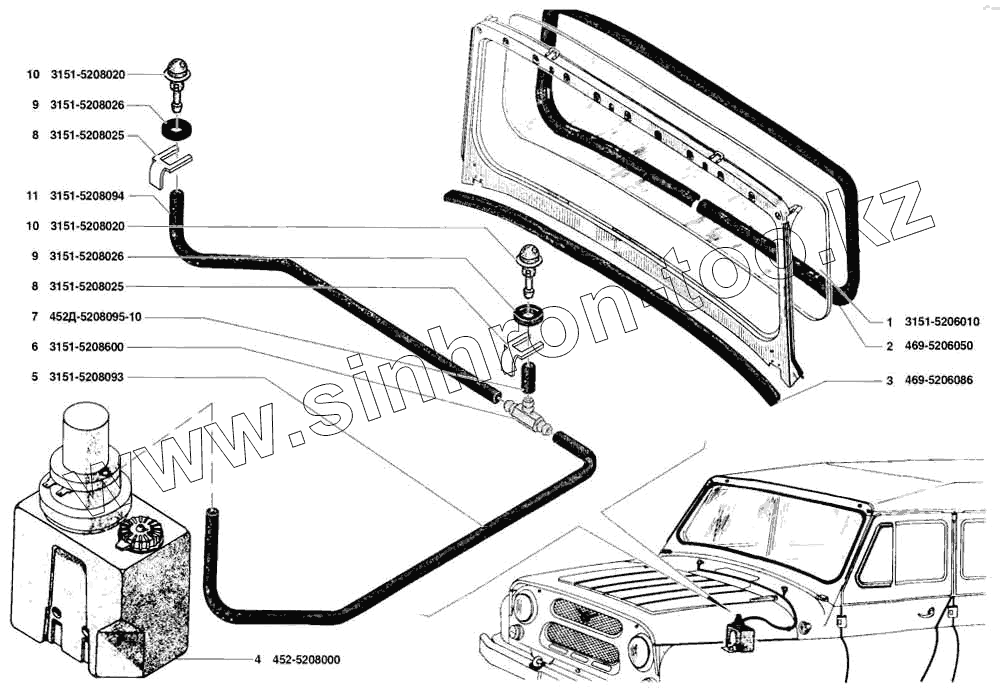 10 3151-5208020
9 3151-5208026
8 3151-5208025
11 3151-5208094
10 3151-5208020
9 3151-5208026
8 3151-5208025
7 452Д-5208095-10
6 3151-5208600
5 3151-5208093
1 3151-5206010
2 469-5206050
3 469-5206086
4 452-5208000
www.sinhron.too.kz