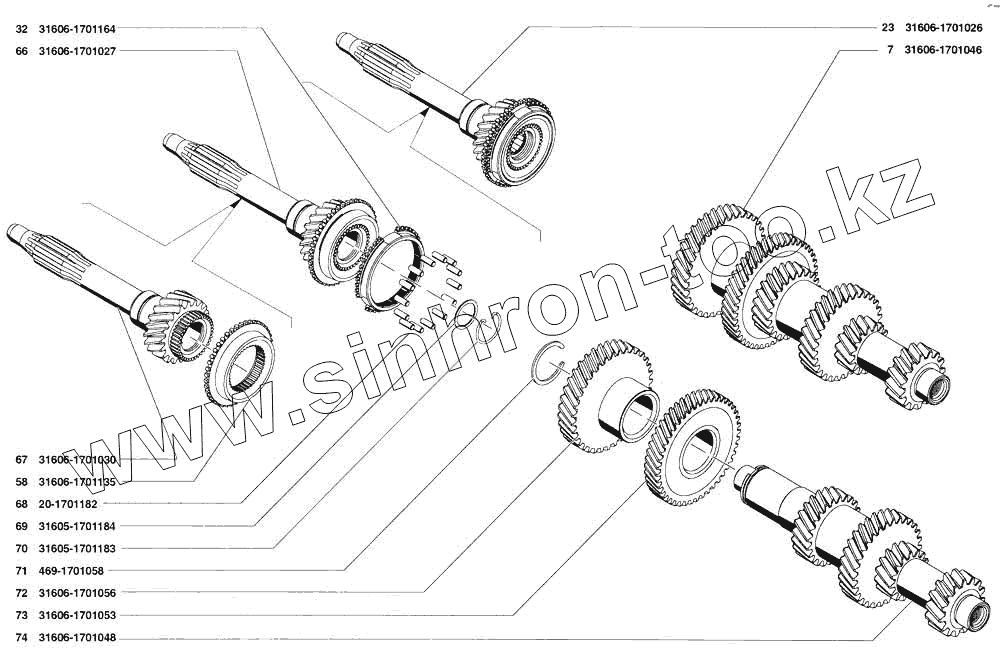 32 31606-1701164
66 31606-1701027

23 31606-1701026
7 31606-1701046

www.sinhron-too.kz

67 31606-1701030
58 31606-1701135
68 20-1701182
69 31605-1701184
70 31605-1701183
71 469-1701058
72 31606-1701056
73 31606-1701053
74 31606-1701048