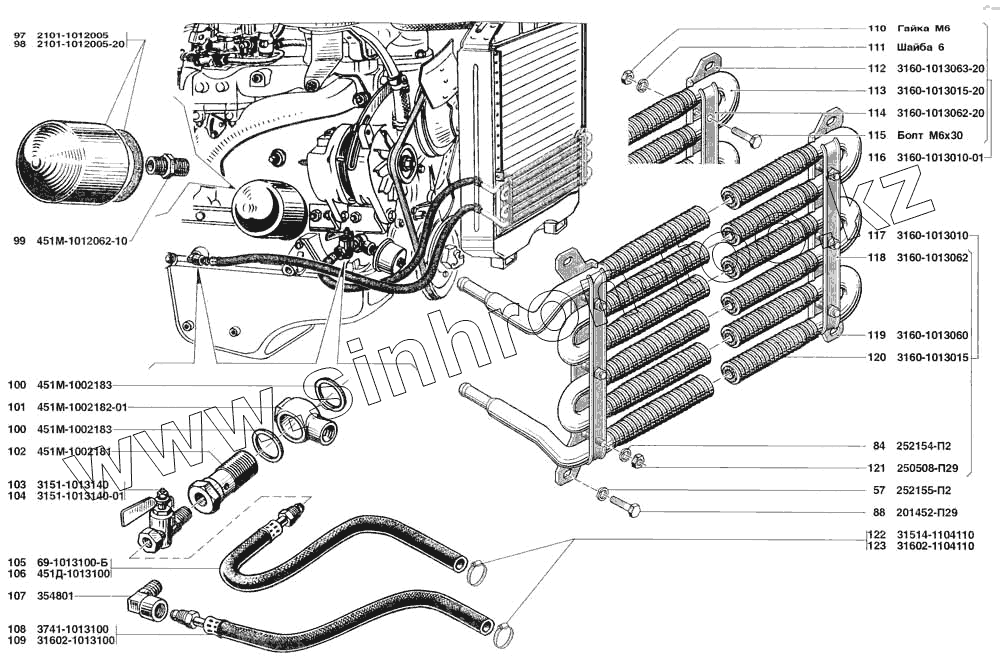 97 2101-1012005
98 2101-1012005-20

99 451М-1012062-10

100 451М-1002183
101 451М-1002182-01
100 451М-1002183
102 451М-1002181
103 3151-1013140
104 3151-1013140-01

105 69-1013100-Б
106 451Д-1013100
107 354801
108 3741-1013100
109 31602-1013100

110 Гайка М6
111 Шайба 6
112 3160-1013063-20
113 3160-1013015-20
114 3160-1013062-20
115 Болт М6х30
116 3160-1013010-01
117 3160-1013010
118 3160-1013062
119 3160-1013060
120 3160-1013015
84 252154-П2
121 250508-П29
57 252155-П2
88 201452-П29
122 31514-1104110
123 31602-1104110

www.sinhro.kz