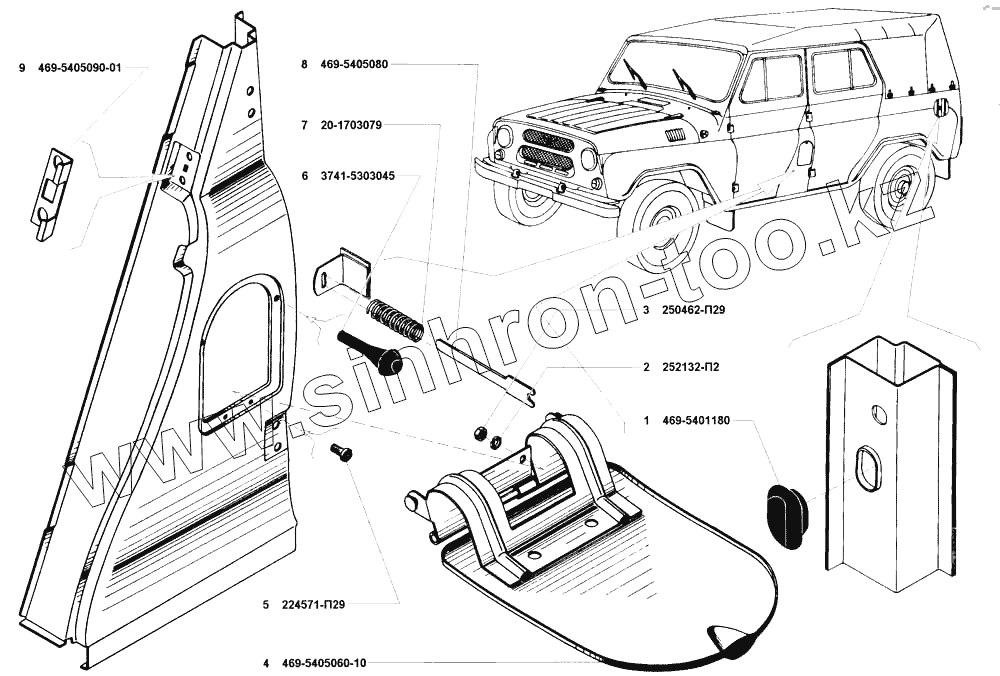 9 469-5405090-01

8 469-5405080

7 20-1703079

6 3741-5303045

3 250462-П29

2 252132-П2

1 469-5401180

5 224571-П29

4 469-5405060-10

www.sinhron-too.kz