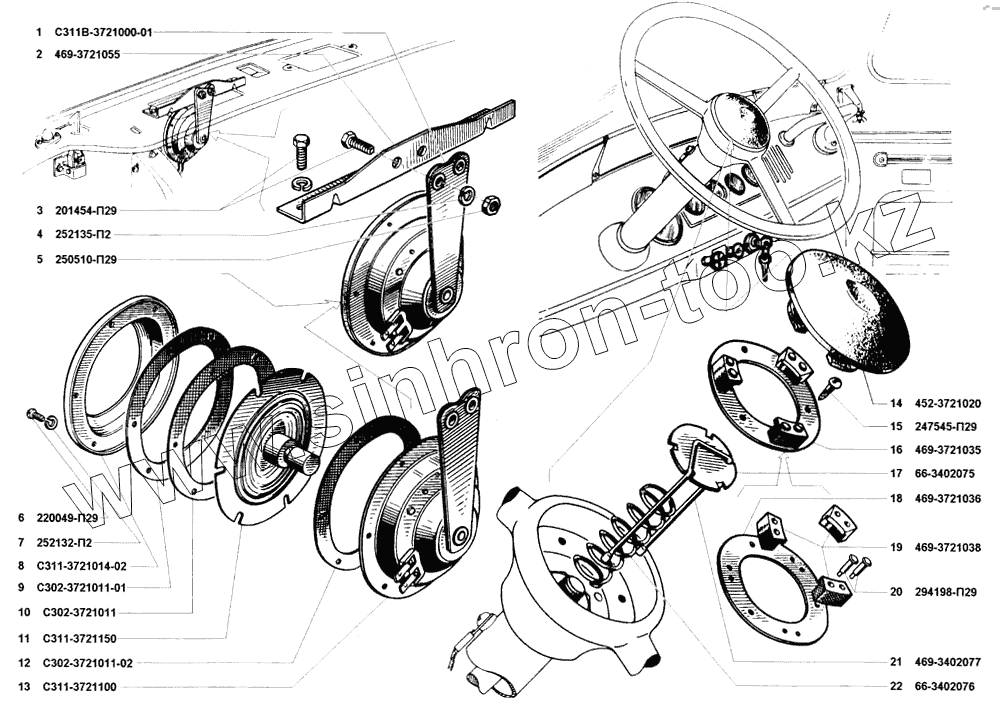 1 С311В-3721000-01
2 469-3721055
3 201454-П29
4 252135-П2
5 250510-П29
6 220049-П29
7 252132-П2
8 С311-3721014-02
9 С302-3721011-01
10 С302-3721011
11 С311-3721150
12 С302-3721011-02
13 С311-3721100
14 452-3721020
15 247545-П29
16 469-3721035
17 66-3402075
18 469-3721036
19 469-3721038
20 294198-П29
21 469-3402077
22 66-3402076
www.sinhron-too.kz