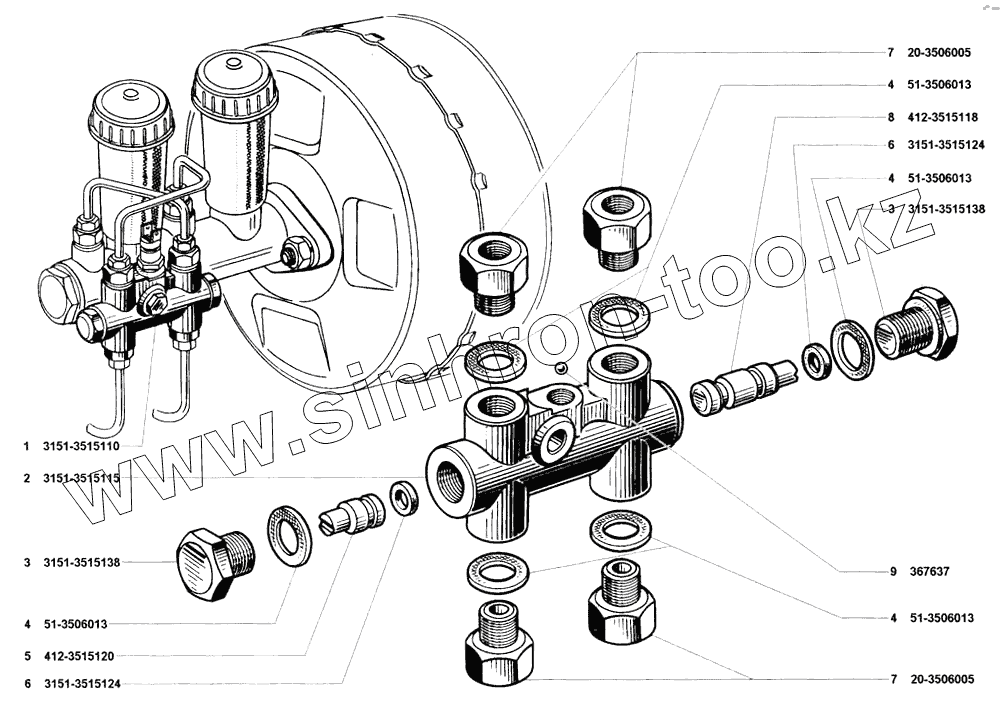 7 20-3506005
4 51-3506013
8 412-3515118
6 3151-3515124
4 51-3506013
3 3151-3515138

www.sinhron-too.kz

1 3151-3515110
2 3151-3515115
3 3151-3515138
4 51-3506013
5 412-3515120
6 3151-3515124

9 367637
4 51-3506013
7 20-3506005