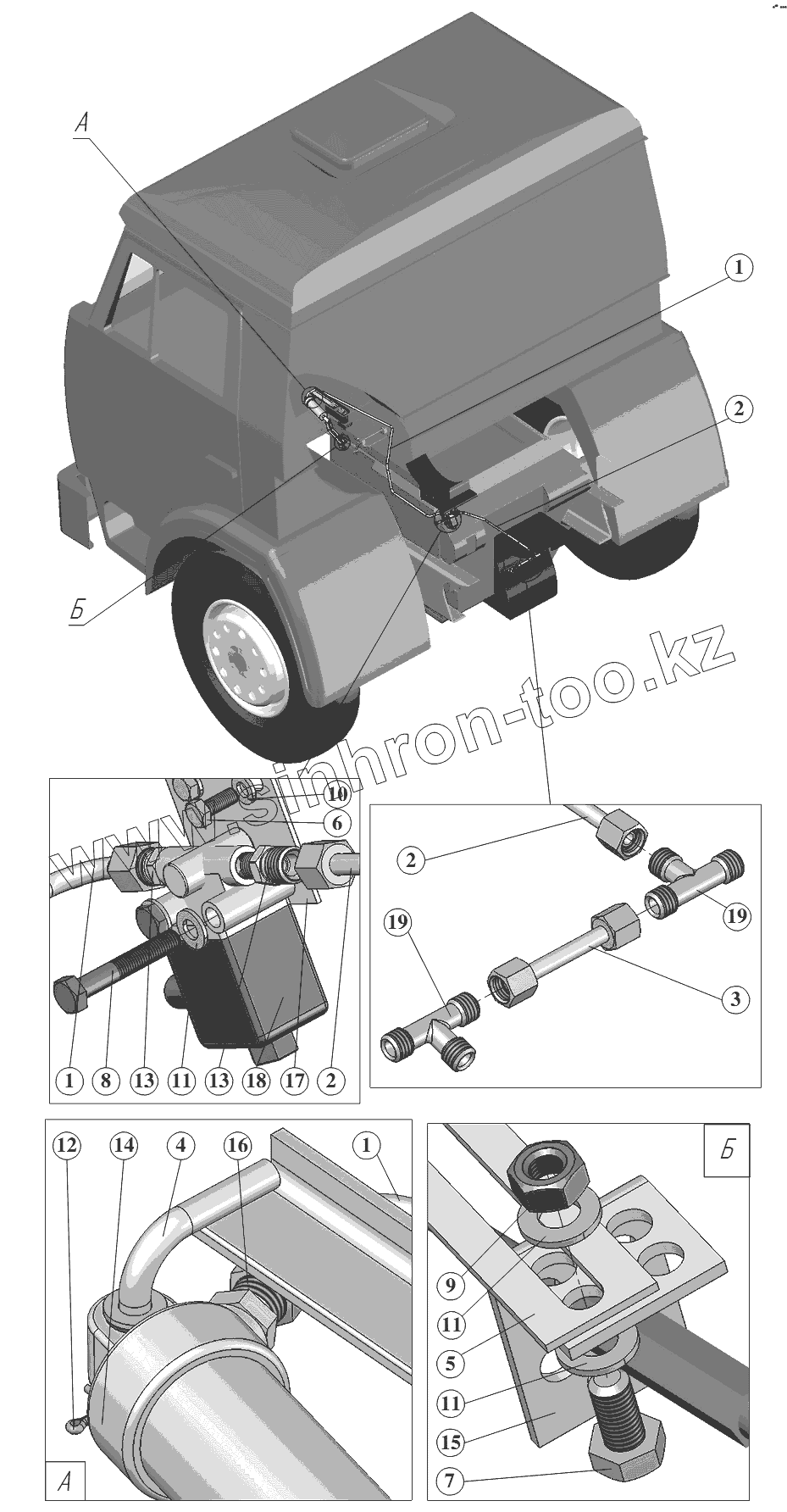 А
1
2
Б
www.sinhron-too.kz
10
6
1
8
13
11
13
18
17
2
2
19
19
3
12
14
4
16
1
А
Б
9
11
5
11
15
7